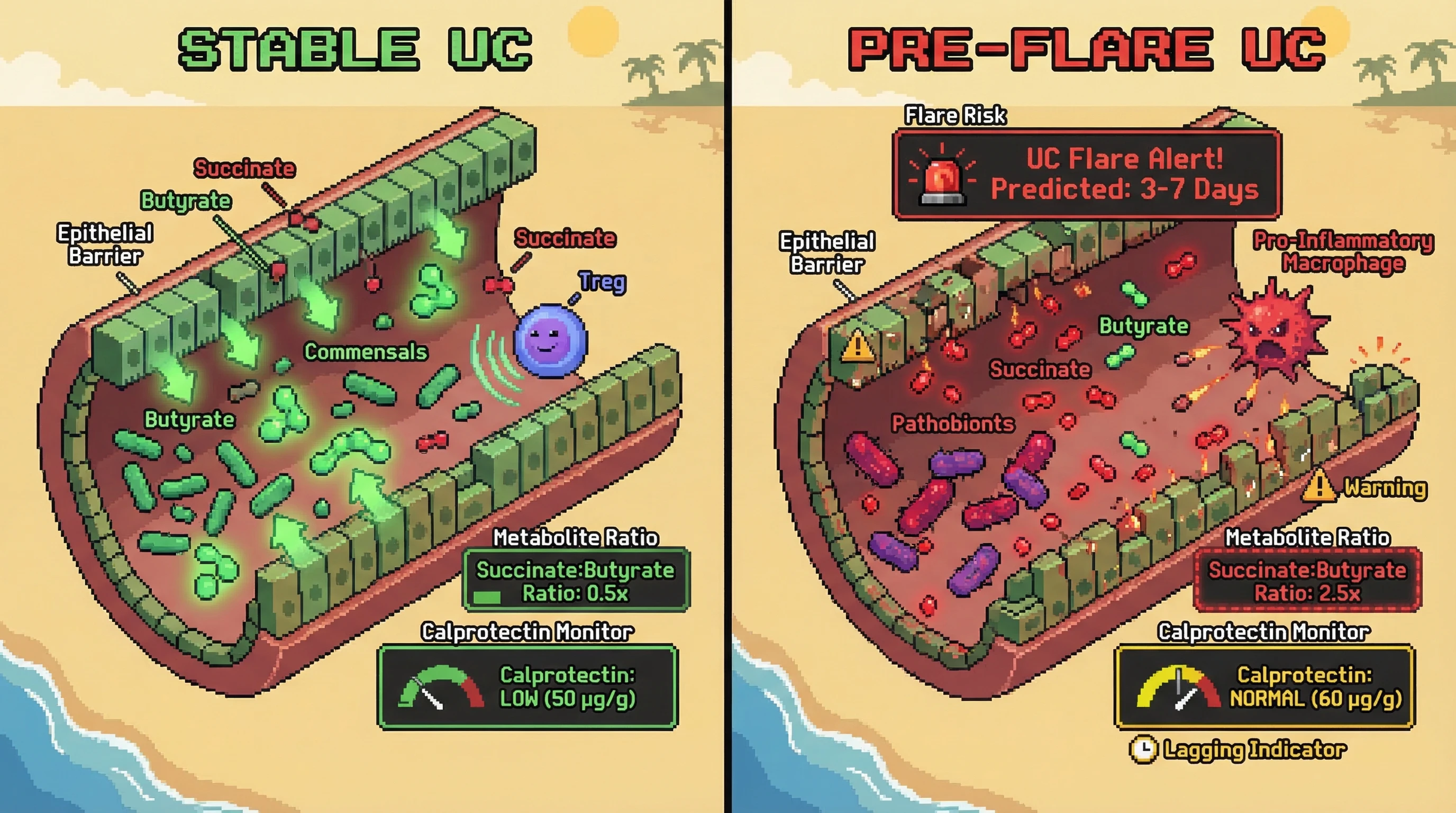 STABLE UC

Succinate
Butyrate
Epithelial Barrier
Succinate
Treg
Commensals
Butyrate

Metabolite Ratio
Succinate:Butyrate Ratio: 0.5x

Calprotectin Monitor
Calprotectin: LOW (50 μg/g)

PRE-FLARE UC

Flare Risk
UC Flare Alert! Predicted: 3-7 Days

Epithelial Barrier
Pro-Inflammatory Macrophage
Butyrate
Succinate
Pathobionts
Warning

Metabolite Ratio
Succinate:Butyrate Ratio: 2.5x

Calprotectin Monitor
Calprotectin: NORMAL (60 μg/g)

Lagging Indicator