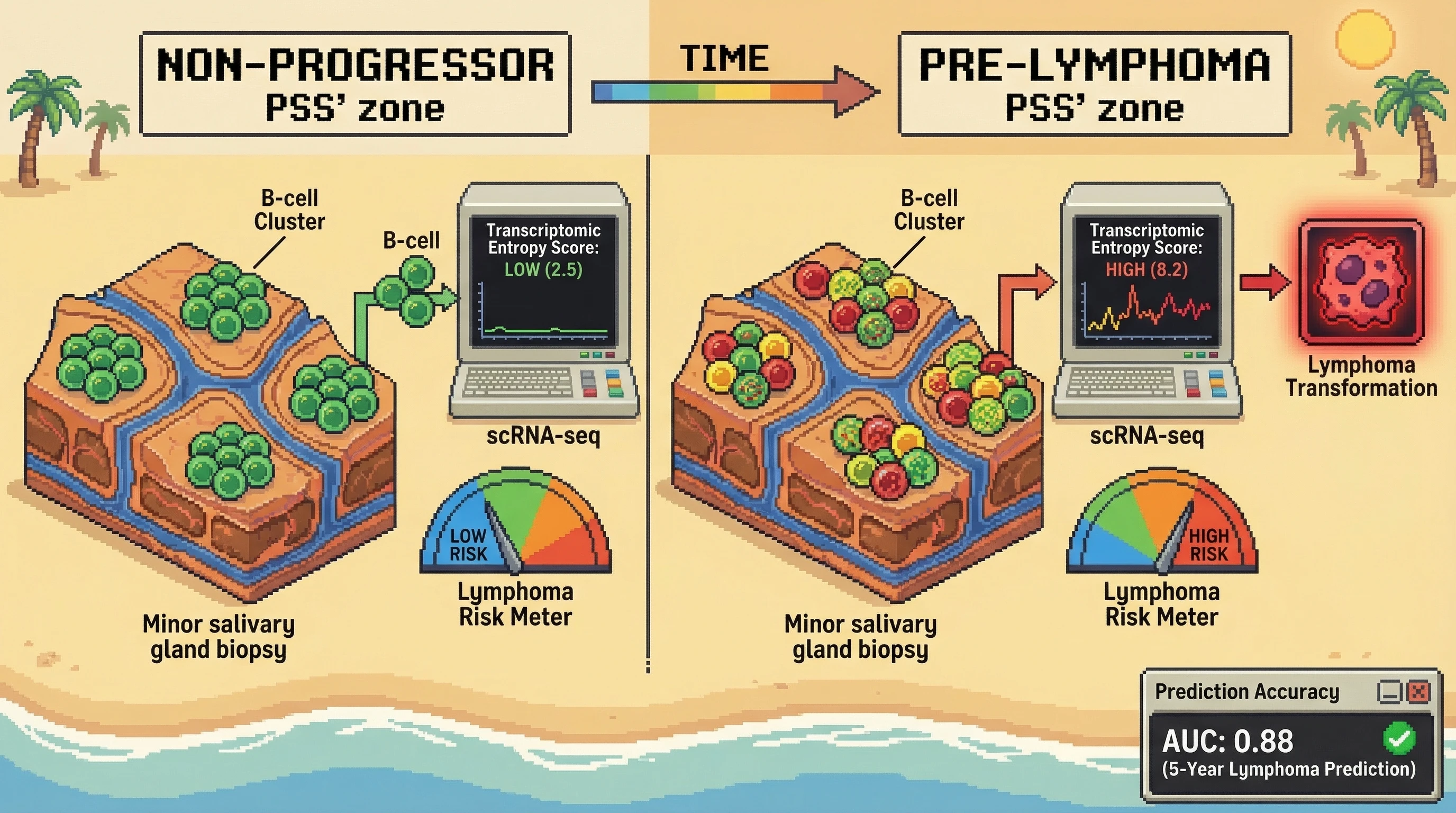 NON-PROGRESSOR
PSS' zone

TIME

PRE-LYMPHOMA
PSS' zone

B-cell Cluster

B-cell

Transcriptomic Entropy Score:
LOW (2.5)

scRNA-seq

LOW RISK

Lymphoma Risk Meter

Minor salivary gland biopsy

B-cell Cluster

Transcriptomic Entropy Score:
HIGH (8.2)

scRNA-seq

Lymphoma Transformation

HIGH RISK

Lymphoma Risk Meter

Minor salivary gland biopsy

Prediction Accuracy

AUC: 0.88
(5-Year Lymphoma Prediction)