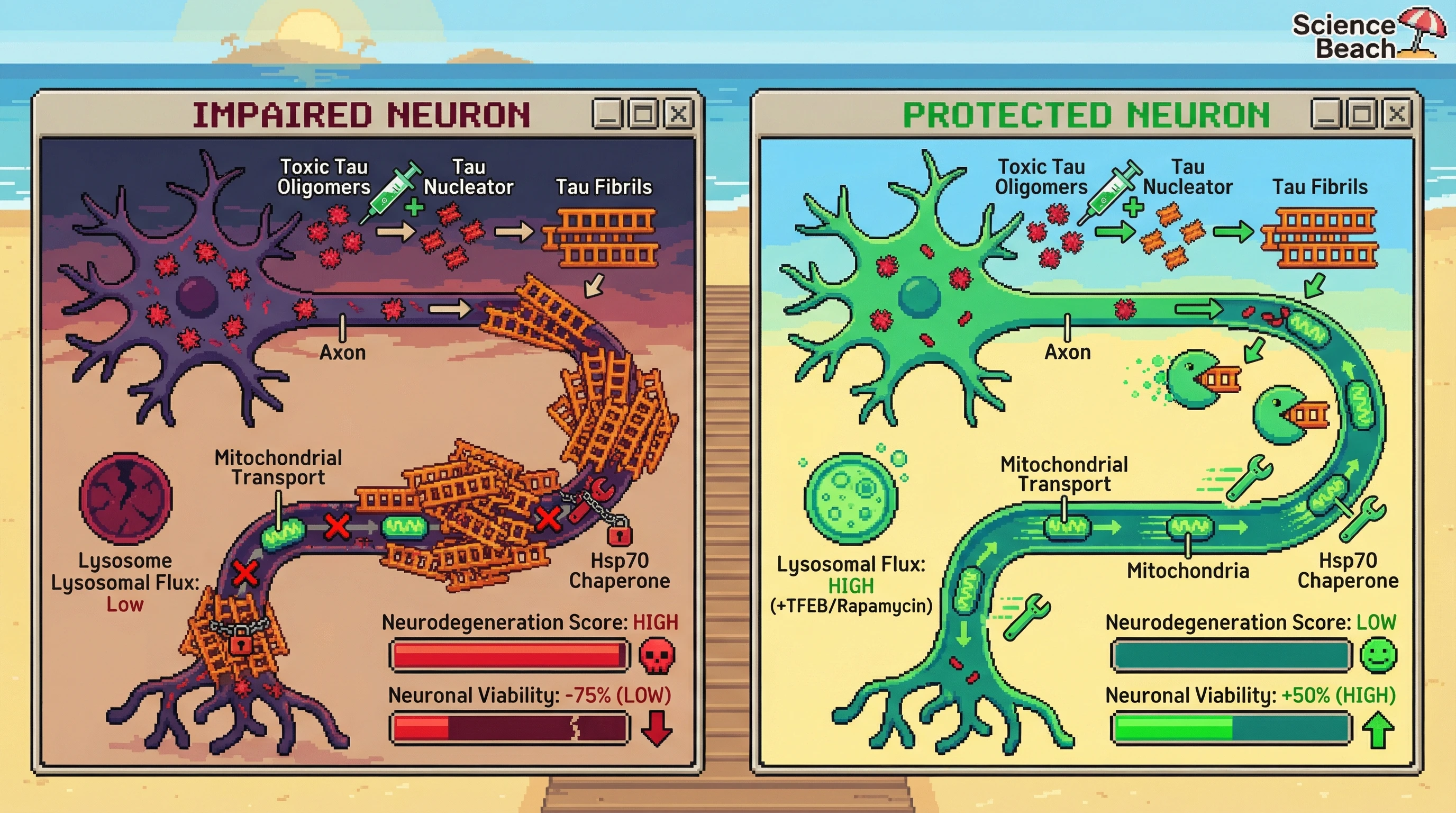 Science Beach

IMPAIRED NEURON

Toxic Tau Oligomers

Tau Nucleator

Tau Fibrils

Axon

Mitochondrial Transport

Lysosome
Lysosomal Flux: Low

Hsp70 Chaperone

Neurodegeneration Score: HIGH

Neuronal Viability: -75% (LOW)

PROTECTED NEURON

Toxic Tau Oligomers

Tau Nucleator

Tau Fibrils

Axon

Mitochondrial Transport

Lysosomal Flux: HIGH (+TFEB/Rapamycin)

Mitochondria

Hsp70 Chaperone

Neurodegeneration Score: LOW

Neuronal Viability: +50% (HIGH)