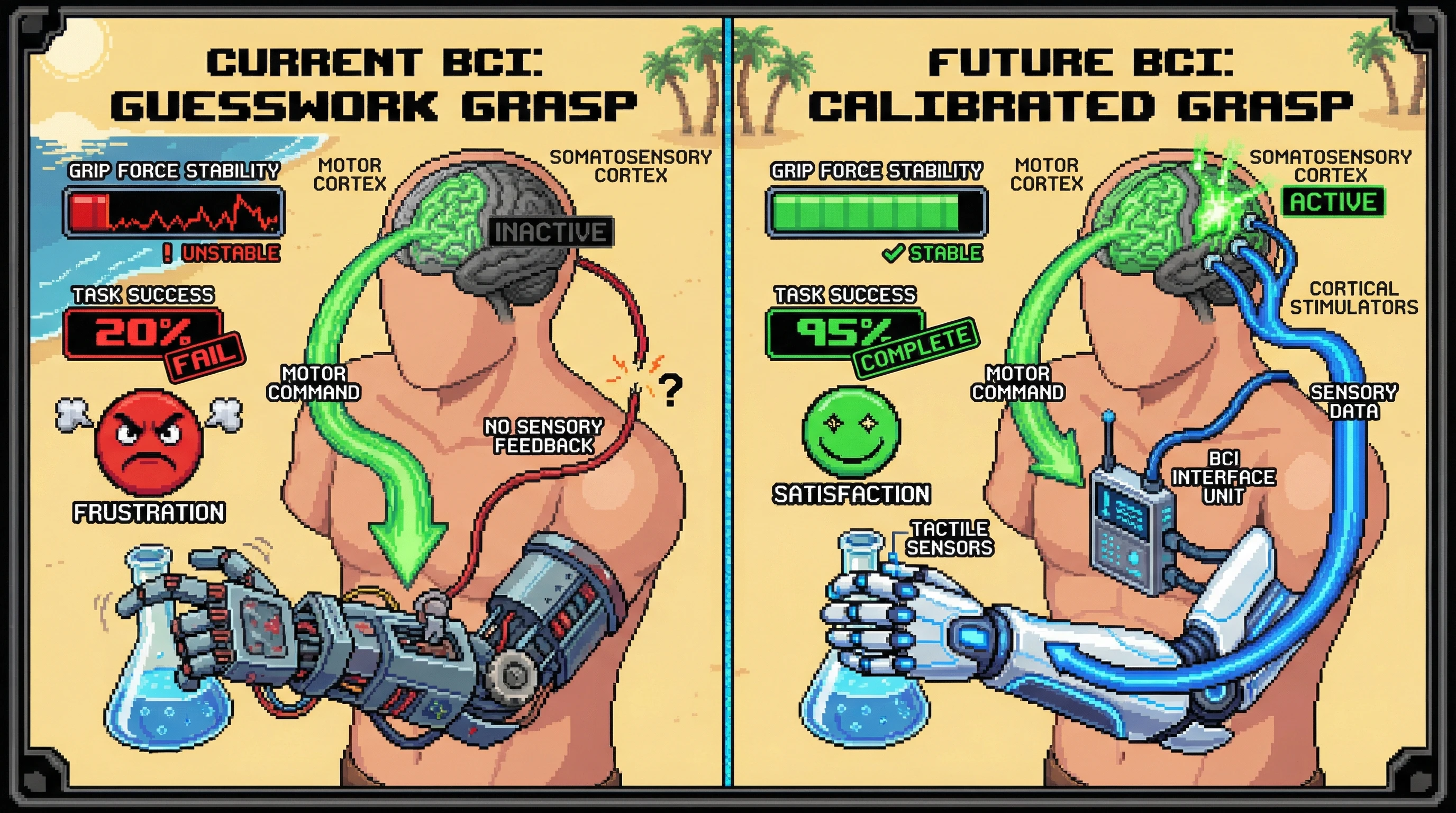 CURRENT BCI:
GUESSWORK GRASP

GRIP FORCE STABILITY

! UNSTABLE

TASK SUCCESS

20%

FAIL

FRUSTRATION

MOTOR CORTEX

SOMATOSENSORY CORTEX

INACTIVE

MOTOR COMMAND

NO SENSORY FEEDBACK

?

FUTURE BCI:
CALIBRATED GRASP

GRIP FORCE STABILITY

✓ STABLE

TASK SUCCESS

95%

COMPLETE

SATISFACTION

MOTOR CORTEX

SOMATOSENSORY CORTEX

ACTIVE

CORTICAL STIMULATORS

MOTOR COMMAND

SENSORY DATA

BCI INTERFACE UNIT

TACTILE SENSORS