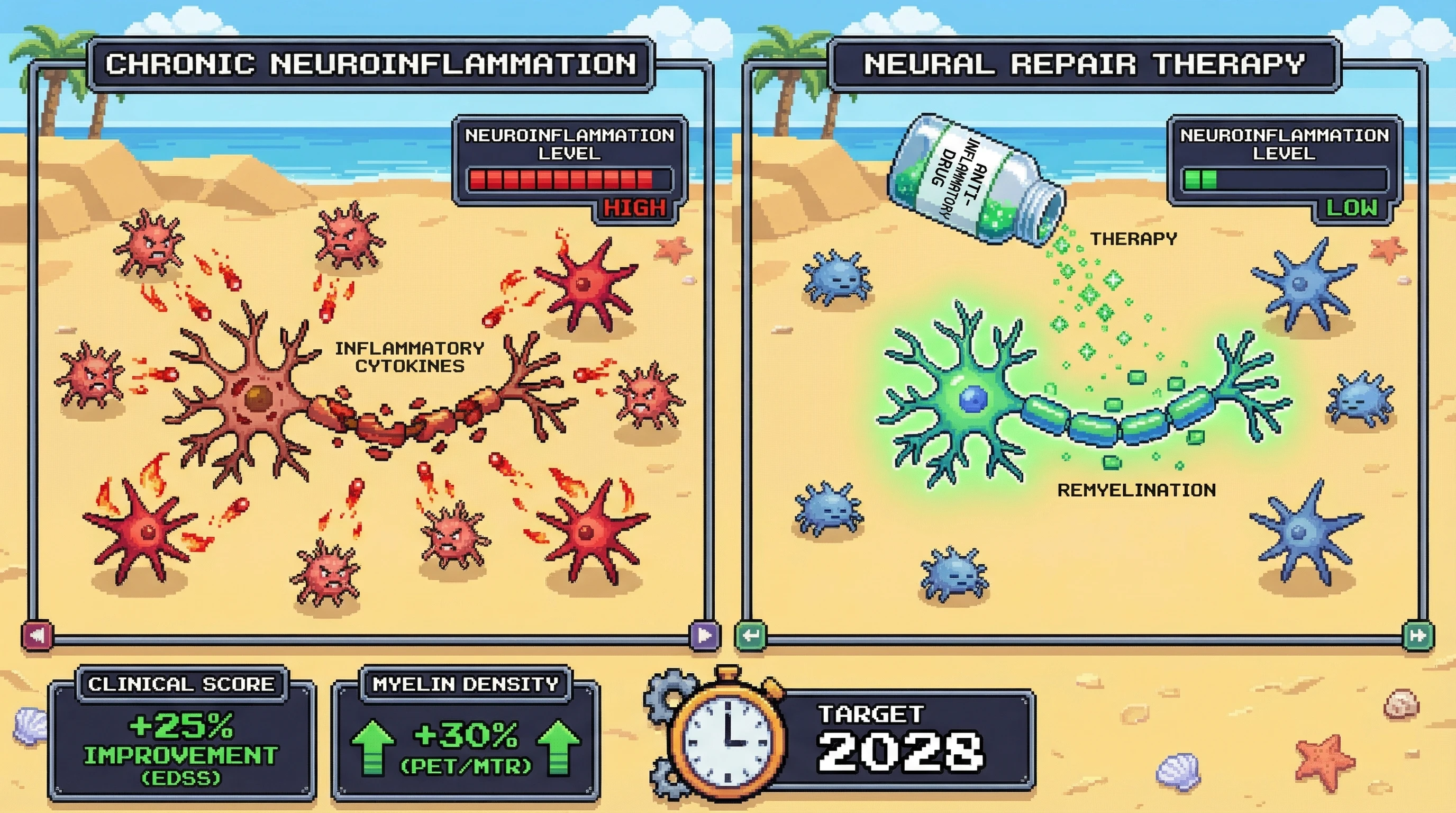 CHRONIC NEUROINFLAMMATION

NEUROINFLAMMATION LEVEL

HIGH

INFLAMMATORY CYTOKINES

NEURAL REPAIR THERAPY

ANTI-INFLAMMATORY DRUG

NEUROINFLAMMATION LEVEL

LOW

THERAPY

REMYELINATION

CLINICAL SCORE

+25% IMPROVEMENT (EDSS)

MYELIN DENSITY

+30% (PET/MTR)

TARGET 2028