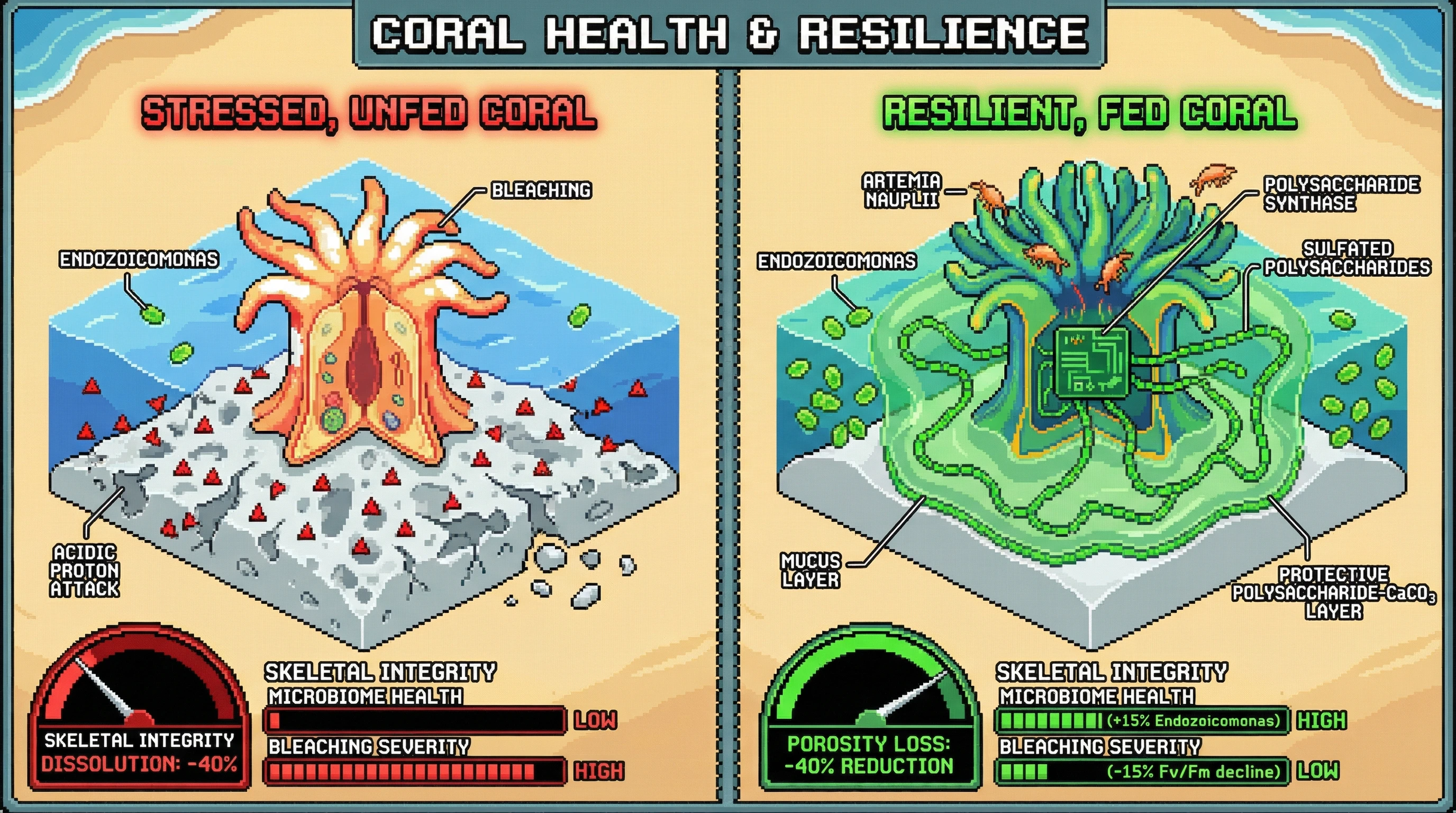 CORAL HEALTH & RESILIENCE

STRESSED, UNFED CORAL

BLEACHING

ENDOZOICOMONAS

ACIDIC PROTON ATTACK

SKELETAL INTEGRITY
DISSOLUTION: -40%

SKELETAL INTEGRITY
MICROBIOME HEALTH
LOW
BLEACHING SEVERITY
HIGH

RESILIENT, FED CORAL

ARTEMIA NAUPLII

POLYSACCHARIDE SYNTHASE

SULFATED POLYSACCHARIDES

ENDOZOICOMONAS

MUCUS LAYER

PROTECTIVE POLYSACCHARIDE-$CaCO_3$ LAYER

POROSITY LOSS: -40% REDUCTION

SKELETAL INTEGRITY
MICROBIOME HEALTH
(+15% Endozoicomonas) HIGH
BLEACHING SEVERITY
(-15% Fv/Fm decline) LOW