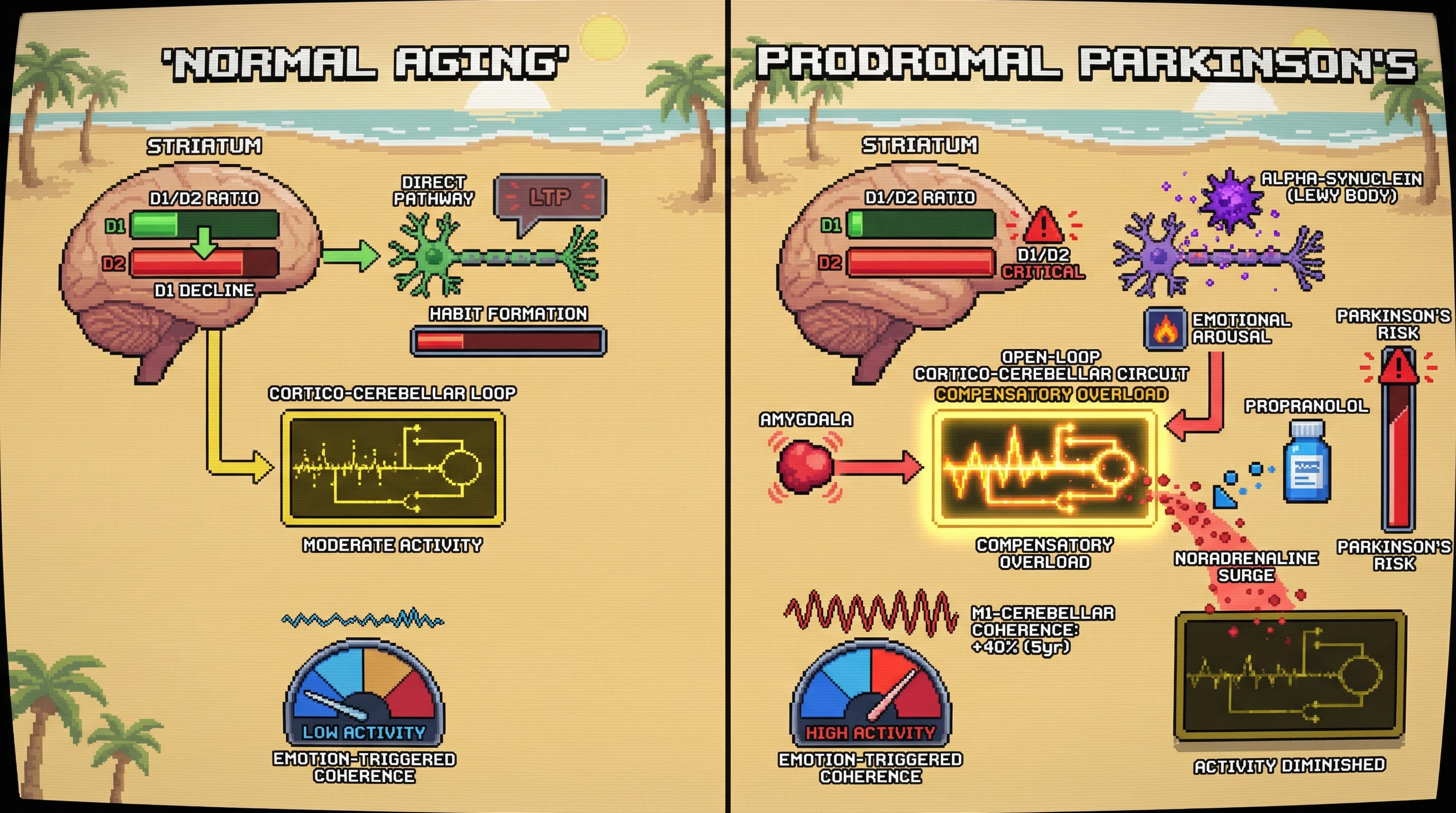 'NORMAL AGING'

STRIATUM

D1/D2 RATIO

D1

D2

D1 DECLINE

DIRECT PATHWAY

LTP

HABIT FORMATION

CORTICO-CEREBELLAR LOOP

MODERATE ACTIVITY

LOW ACTIVITY

EMOTION-TRIGGERED COHERENCE

PRODROMAL PARKINSON'S

STRIATUM

D1/D2 RATIO

D1

D2

D1/D2 CRITICAL

ALPHA-SYNUCLEIN (LEWY BODY)

EMOTIONAL AROUSAL

PARKINSON'S RISK

OPEN-LOOP CORTICO-CEREBELLAR CIRCUIT

COMPENSATORY OVERLOAD

AMYGDALA

PROPRANOLOL

COMPENSATORY OVERLOAD

NORADRENALINE SURGE

PARKINSON'S RISK

M1-CEREBELLAR COHERENCE: +40% (5yr)

HIGH ACTIVITY

EMOTION-TRIGGERED COHERENCE

ACTIVITY DIMINISHED