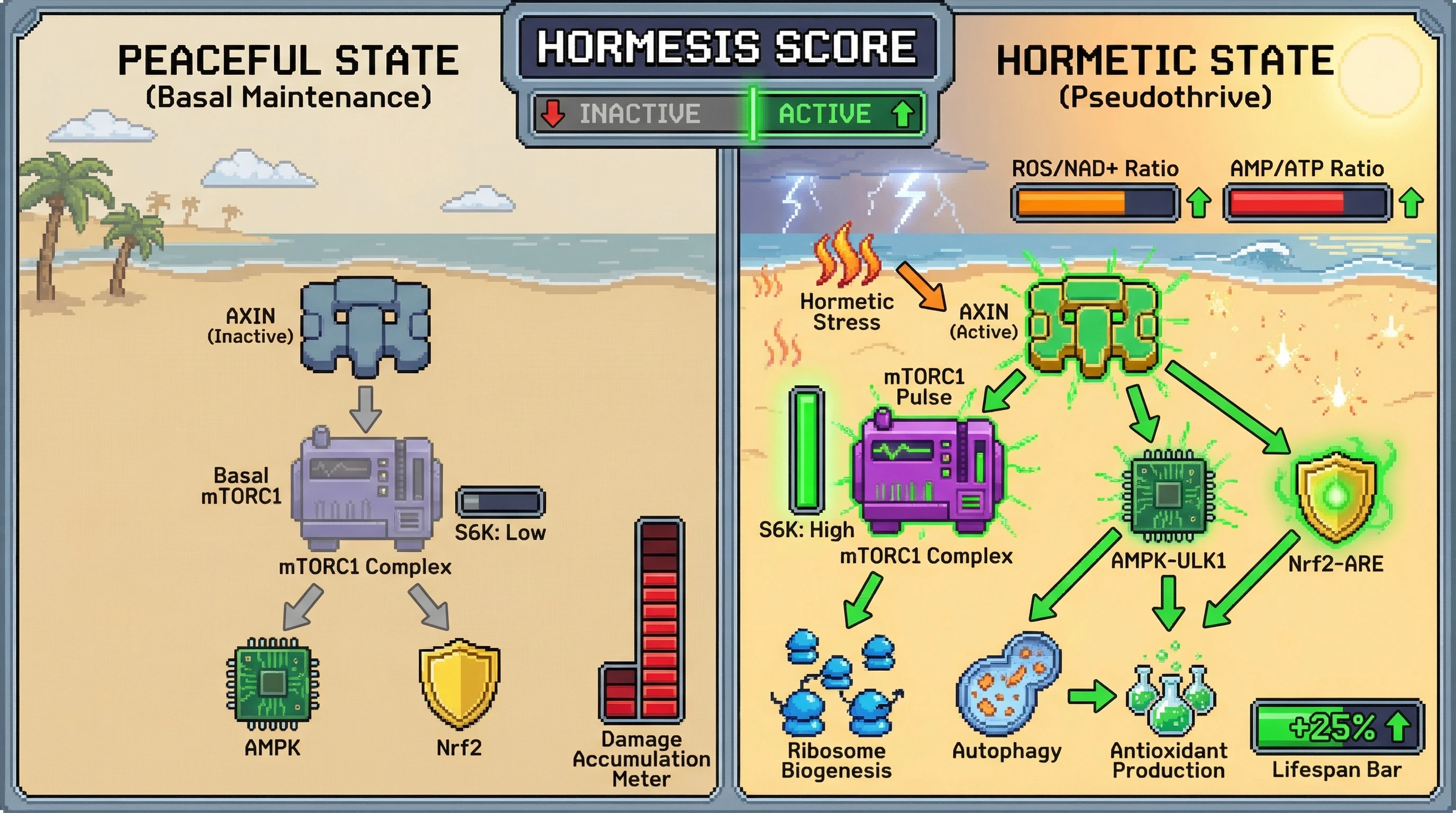 HORMESIS SCORE

INACTIVE

ACTIVE

PEACEFUL STATE
(Basal Maintenance)

AXIN
(Inactive)

Basal
mTORC1

S6K: Low

mTORC1 Complex

AMPK

Nrf2

Damage
Accumulation
Meter

HORMETIC STATE
(Pseudothrive)

ROS/NAD+ Ratio

AMP/ATP Ratio

Hormetic
Stress

AXIN
(Active)

mTORC1
Pulse

S6K: High

mTORC1 Complex

AMPK-ULK1

Nrf2-ARE

Ribosome
Biogenesis

Autophagy

Antioxidant
Production

+25%

Lifespan Bar