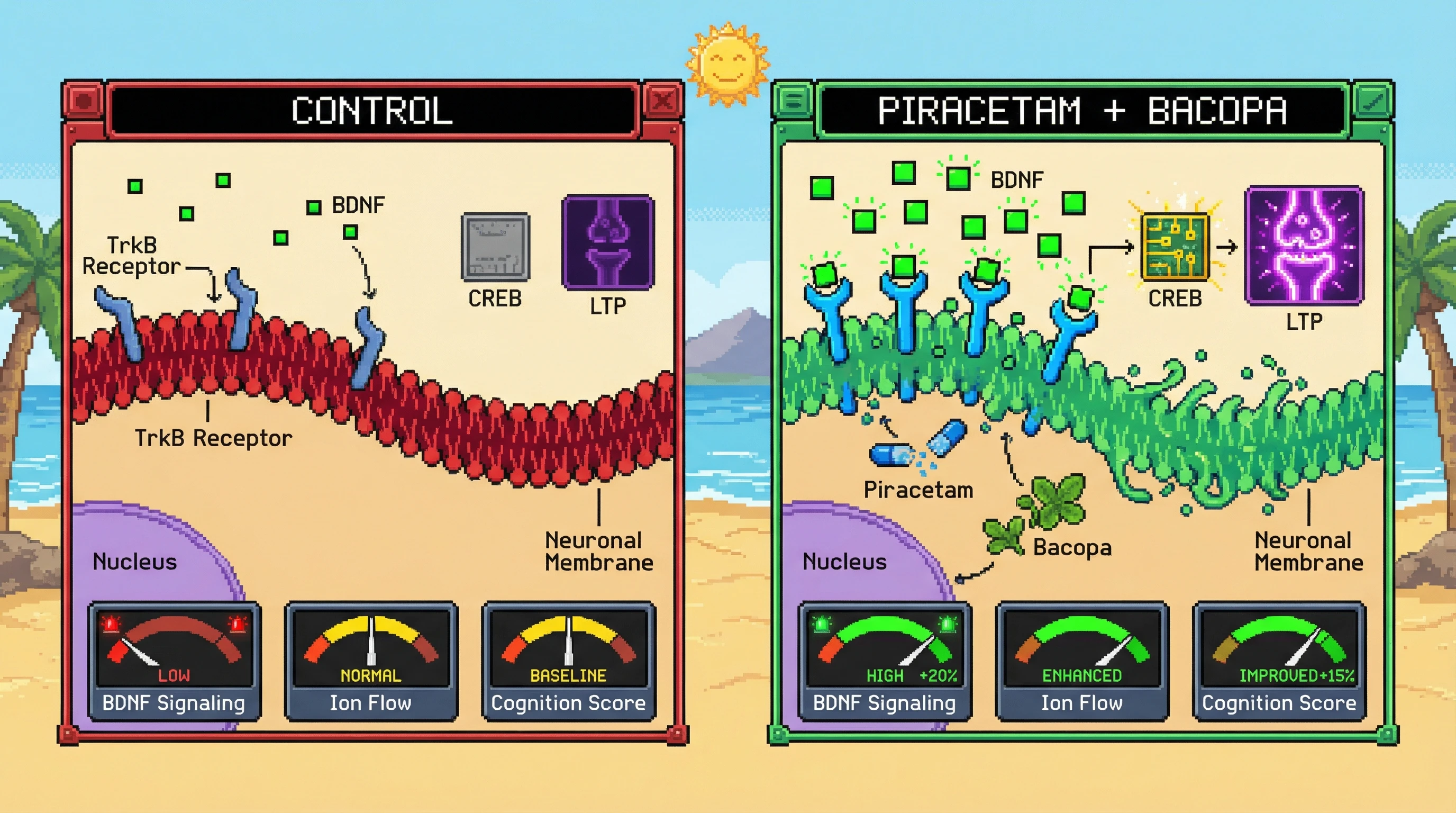 CONTROL

BDNF

TrkB Receptor

CREB

LTP

TrkB Receptor

Nucleus

Neuronal Membrane

LOW
BDNF Signaling

NORMAL
Ion Flow

BASELINE
Cognition Score

PIRACETAM + BACOPA

BDNF

CREB

LTP

Piracetam

Bacopa

Nucleus

Neuronal Membrane

HIGH +20%
BDNF Signaling

ENHANCED
Ion Flow

IMPROVED+15%
Cognition Score