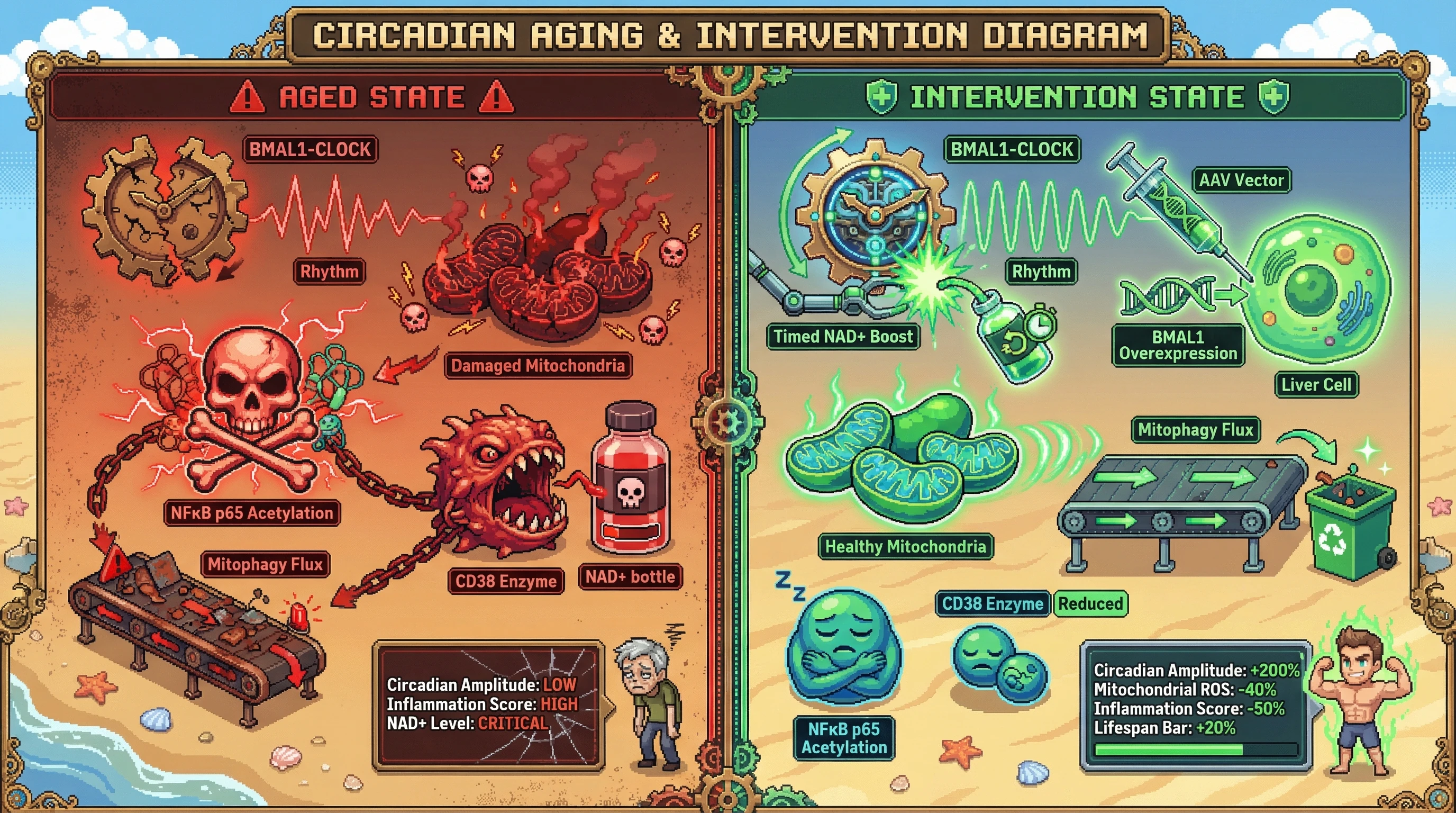 CIRCADIAN AGING & INTERVENTION DIAGRAM

AGED STATE

BMAL1-CLOCK

Rhythm

Damaged Mitochondria

NFκB p65 Acetylation

Mitophagy Flux

CD38 Enzyme

NAD+ bottle

Circadian Amplitude: LOW
Inflammation Score: HIGH
NAD+ Level: CRITICAL

INTERVENTION STATE

BMAL1-CLOCK

AAV Vector

Rhythm

Timed NAD+ Boost

BMAL1 Overexpression

Liver Cell

Mitophagy Flux

Healthy Mitochondria

Z Z

CD38 Enzyme

Reduced

NFκB p65 Acetylation

Circadian Amplitude: +200%
Mitochondrial ROS: -40%
Inflammation Score: -50%
Lifespan Bar: +20%