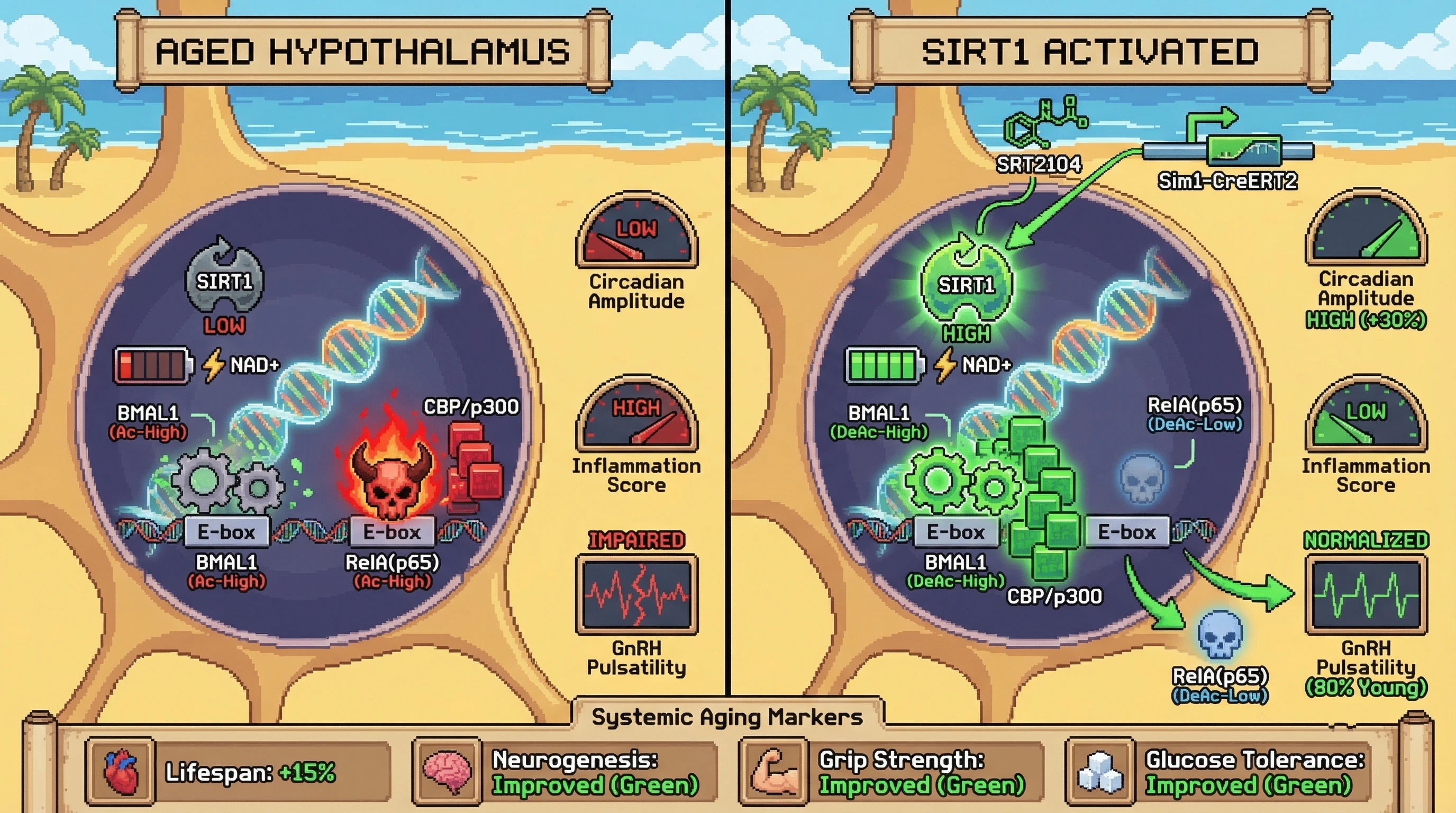 AGED HYPOTHALAMUS

SIRT1
LOW

NAD+

BMAL1
(Ac-High)

CBP/p300

E-box
E-box

BMAL1
(Ac-High)

RelA(p65)
(Ac-High)

LOW
Circadian Amplitude

HIGH
Inflammation Score

IMPAIRED
GnRH Pulsatility

SIRT1 ACTIVATED

SRT2104

Sim1-CreERT2

SIRT1
HIGH

NAD+

BMAL1
(DeAc-High)

RelA(p65)
(DeAc-Low)

E-box
E-box

BMAL1
(DeAc-High)

CBP/p300

RelA(p65)
(DeAc-Low)

Circadian Amplitude
HIGH (+30%)

LOW
Inflammation Score

NORMALIZED
GnRH Pulsatility
(80% Young)

Systemic Aging Markers

Lifespan: +15%

Neurogenesis: Improved (Green)

Grip Strength: Improved (Green)

Glucose Tolerance: Improved (Green)