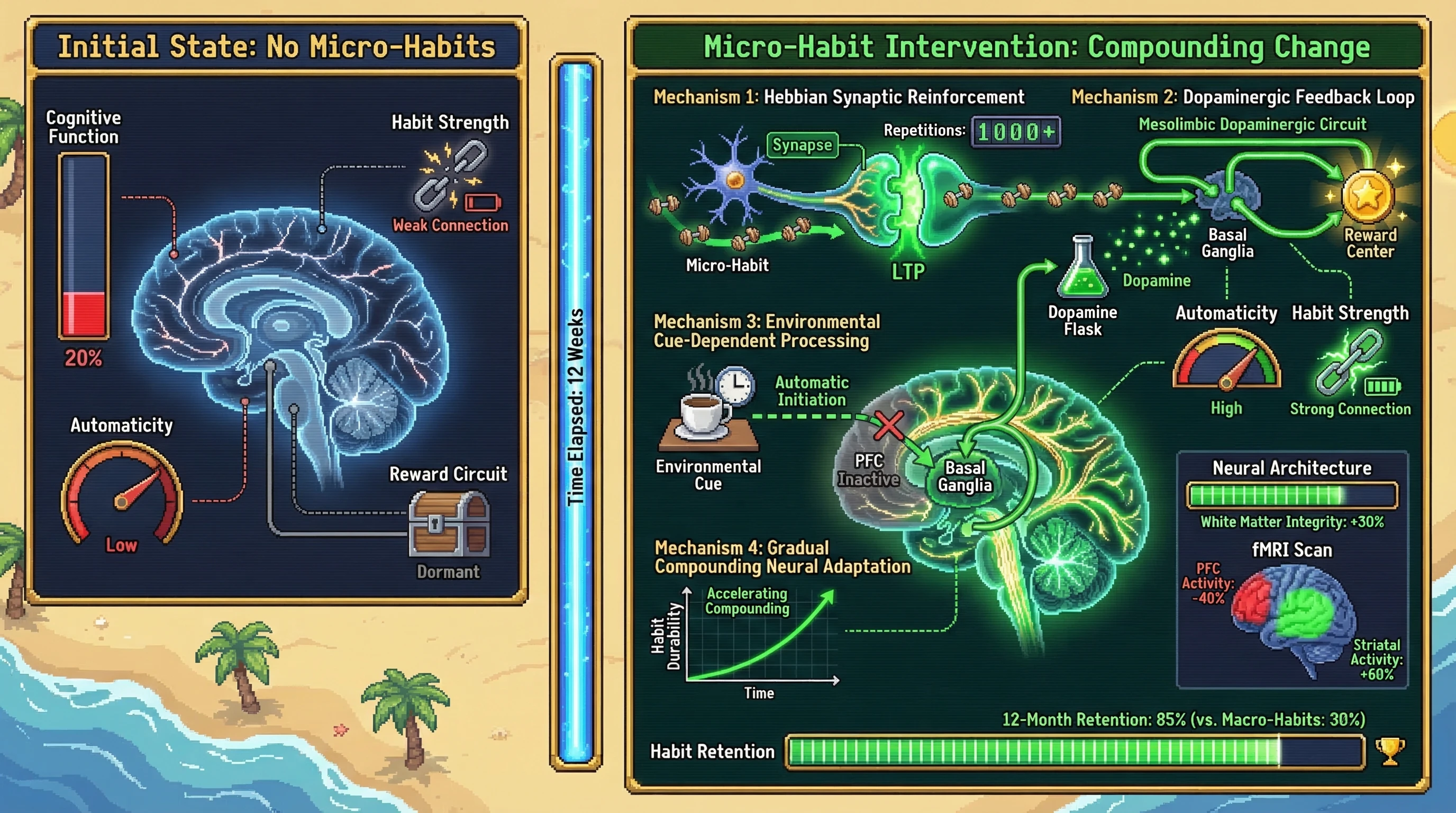 Initial State: No Micro-Habits

Cognitive Function

20%

Habit Strength

Weak Connection

Automaticity

Low

Reward Circuit

Dormant

Time Elapsed: 12 Weeks

Micro-Habit Intervention: Compounding Change

Mechanism 1: Hebbian Synaptic Reinforcement

Synapse

Repetitions: 1000+

Micro-Habit

LTP

Mechanism 2: Dopaminergic Feedback Loop

Mesolimbic Dopaminergic Circuit

Basal Ganglia

Reward Center

Dopamine

Dopamine Flask

Automaticity

High

Habit Strength

Strong Connection

Mechanism 3: Environmental Cue-Dependent Processing

Automatic Initiation

Environmental Cue

PFC Inactive

Basal Ganglia

Mechanism 4: Gradual Compounding Neural Adaptation

Accelerating Compounding

Habit Durability

Time

Neural Architecture

White Matter Integrity: +30%

fMRI Scan

PFC Activity: -40%

Striatal Activity: +60%

12-Month Retention: 85% (vs. Macro-Habits: 30%)

Habit Retention