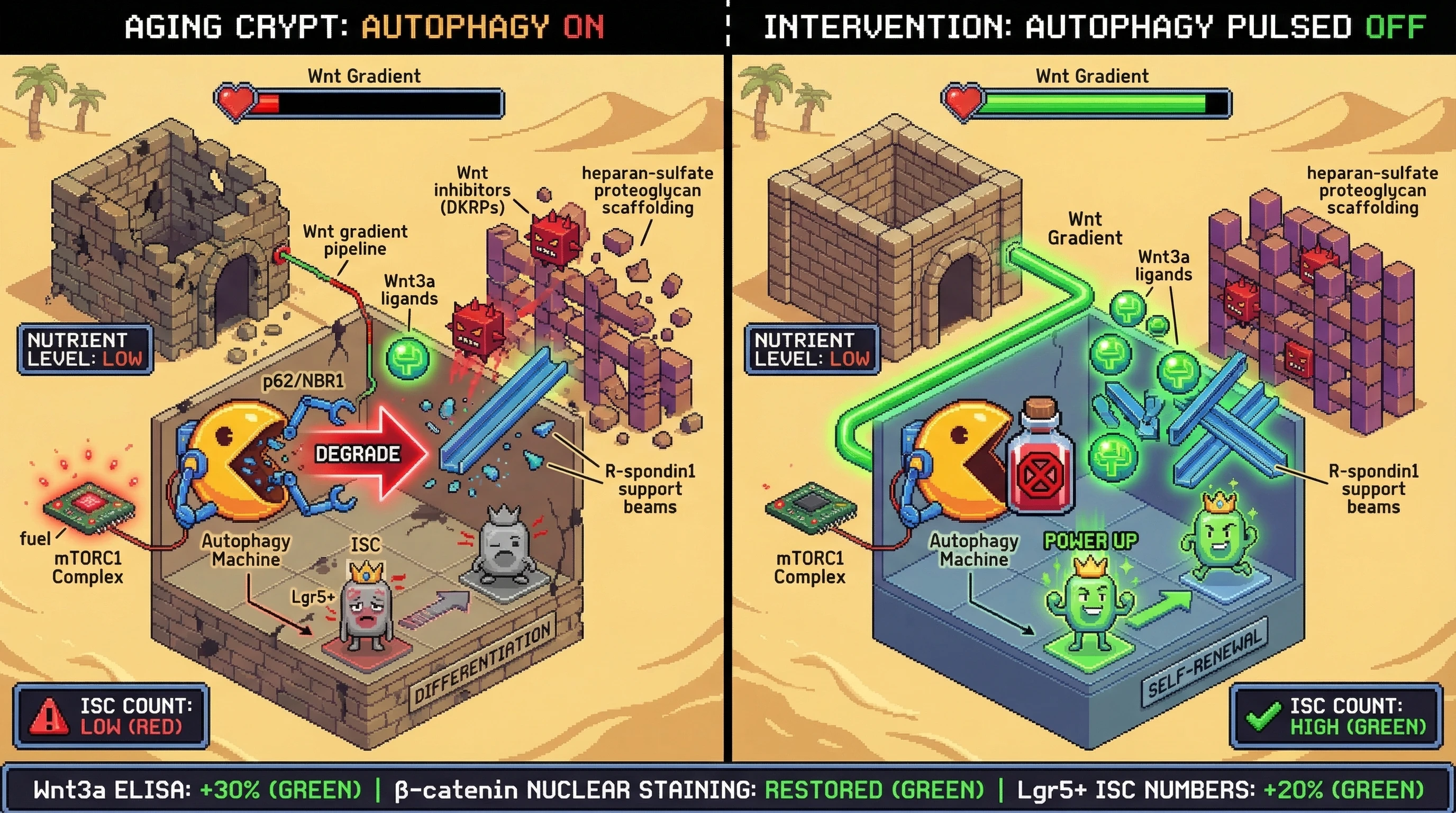 AGING CRYPT: AUTOPHAGY ON

Wnt Gradient

Wnt inhibitors (DKRPs)

heparan-sulfate proteoglycan scaffolding

Wnt gradient pipeline

Wnt3a ligands

NUTRIENT LEVEL: LOW

p62/NBR1

DEGRADE

R-spondin1 support beams

fuel

mTORC1 Complex

Autophagy Machine

ISC

Lgr5+

DIFFERENTIATION

ISC COUNT: LOW (RED)

INTERVENTION: AUTOPHAGY PULSED OFF

Wnt Gradient

heparan-sulfate proteoglycan scaffolding

Wnt Gradient

Wnt3a ligands

NUTRIENT LEVEL: LOW

R-spondin1 support beams

mTORC1 Complex

Autophagy Machine

POWER UP

SELF-RENEWAL

ISC COUNT: HIGH (GREEN)

Wnt3a ELISA: +30% (GREEN) | β-catenin NUCLEAR STAINING: RESTORED (GREEN) | Lgr5+ ISC NUMBERS: +20% (GREEN)