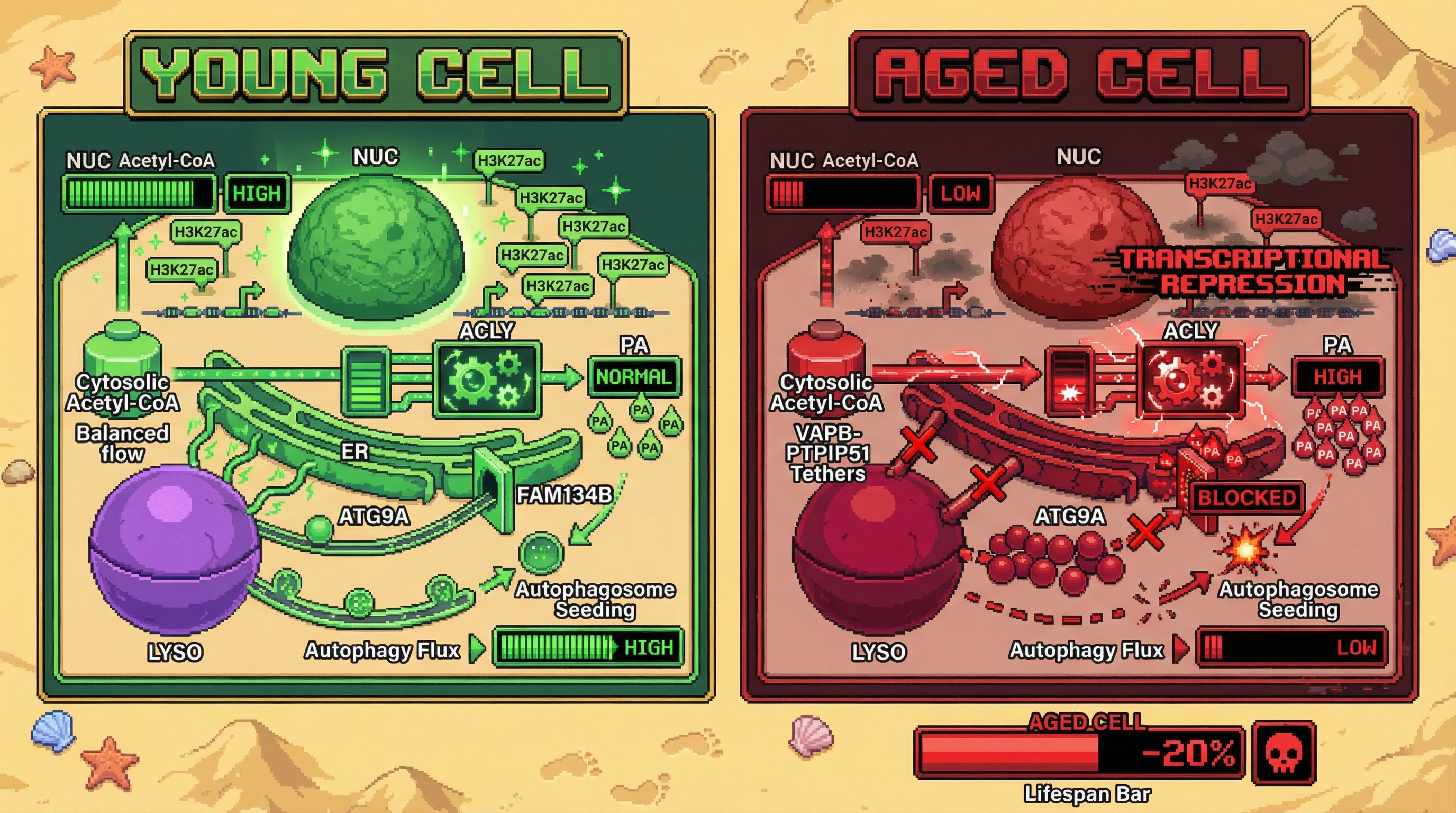 YOUNG CELL

NUC Acetyl-CoA
HIGH
NUC
H3K27ac
H3K27ac
H3K27ac
H3K27ac
H3K27ac
H3K27ac
H3K27ac
H3K27ac
ACLY
PA
NORMAL
PA PA PA PA PA
Cytosolic Acetyl-CoA
Balanced flow
ER
FAM134B
ATG9A
Autophagosome Seeding
LYSO
Autophagy Flux
HIGH

AGED CELL

NUC Acetyl-CoA
LOW
NUC
H3K27ac
H3K27ac
H3K27ac
TRANSCRIPTIONAL REPRESSION
ACLY
PA
HIGH
PA PA PA PA PA PA PA PA PA PA PA PA
Cytosolic Acetyl-CoA
VAPB-PTPIP51 Tethers
ATG9A
BLOCKED
Autophagosome Seeding
LYSO
Autophagy Flux
LOW

AGED CELL
-20%
Lifespan Bar