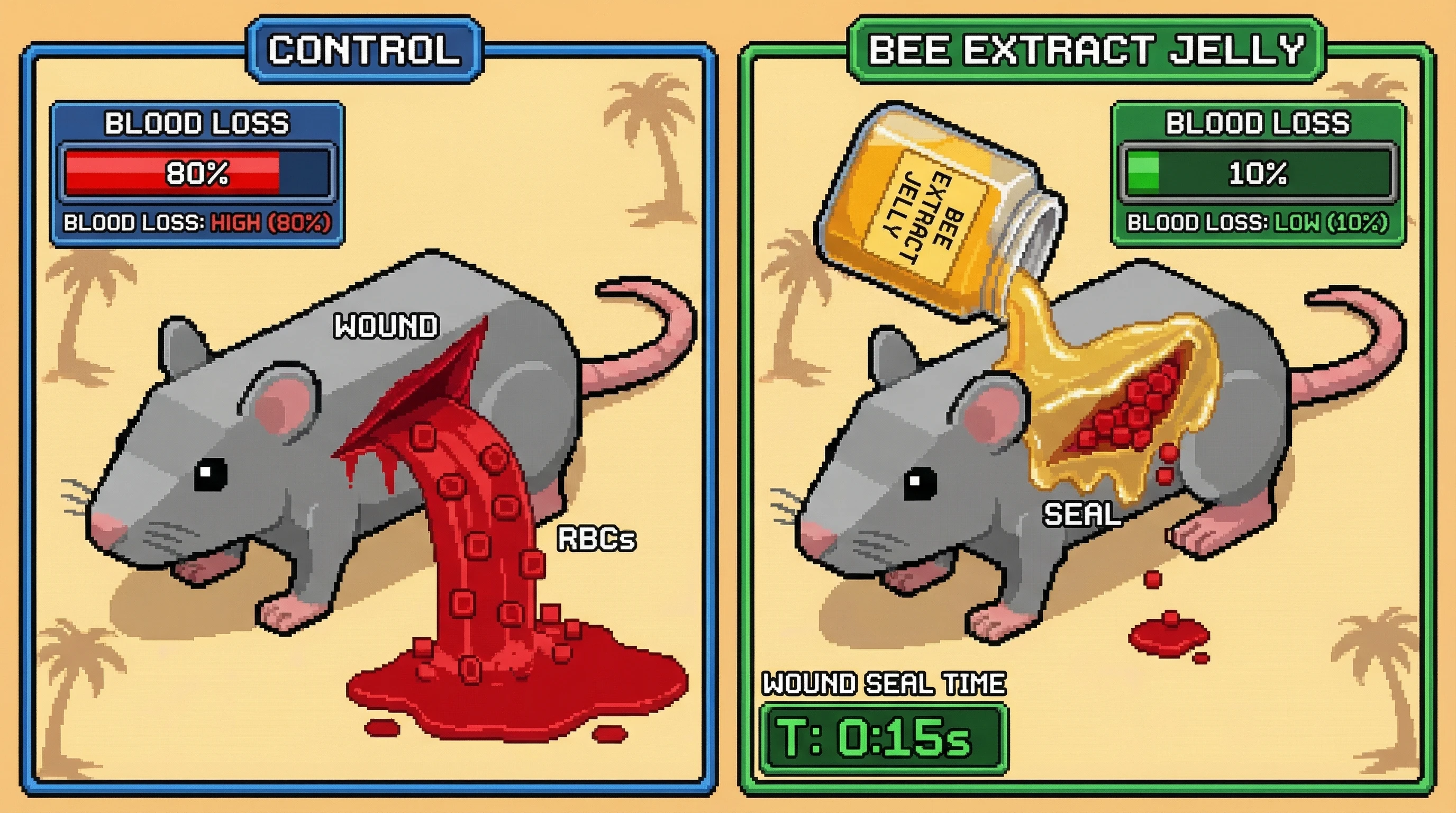 CONTROL

BLOOD LOSS

80%

BLOOD LOSS: HIGH (80%)

WOUND

RBCs

BEE EXTRACT JELLY

BEE EXTRACT JELLY

BLOOD LOSS

10%

BLOOD LOSS: LOW (10%)

SEAL

WOUND SEAL TIME

T: 0:15s