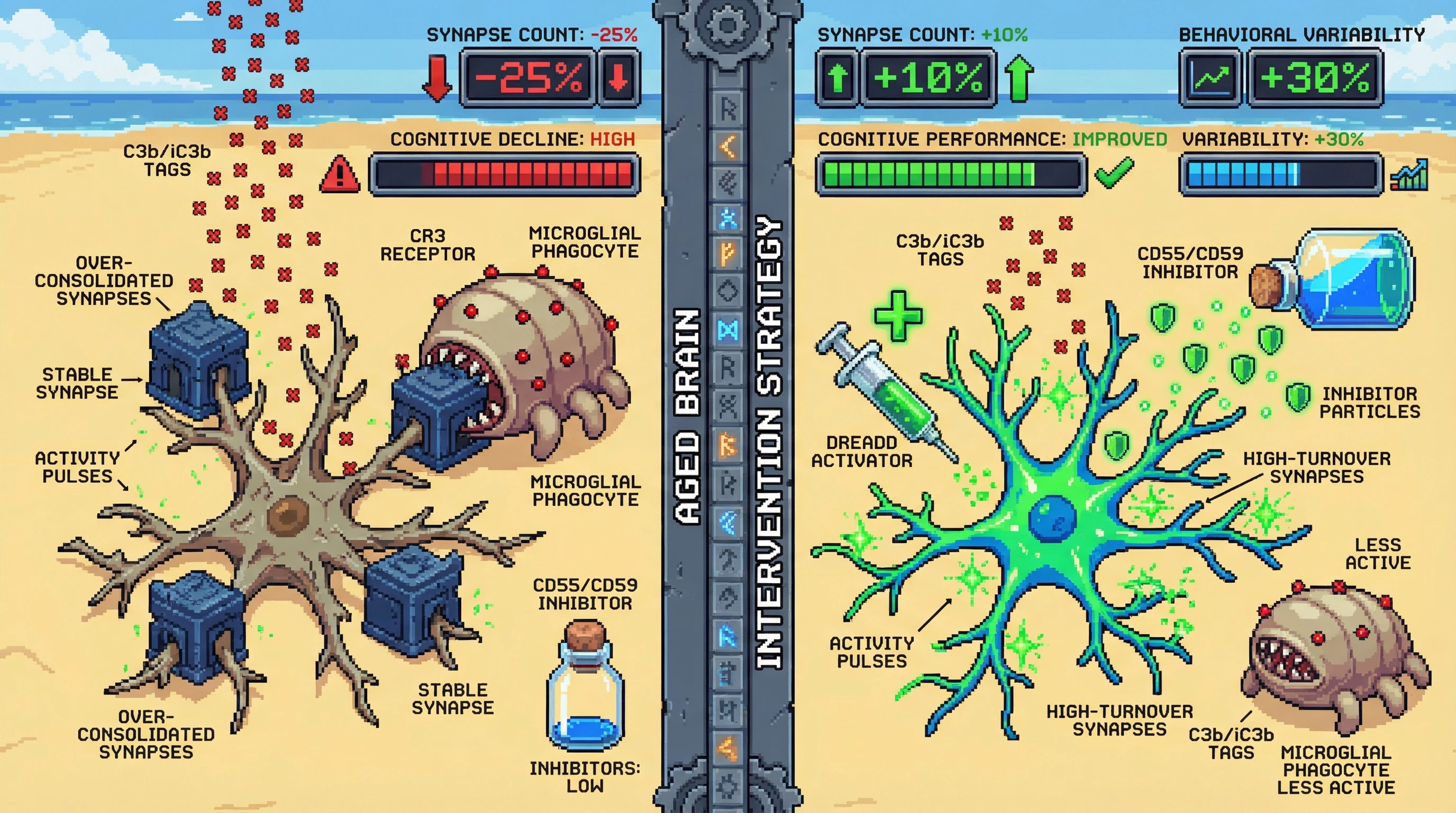 SYNAPSE COUNT: -25%

-25%

COGNITIVE DECLINE: HIGH

C3b/iC3b TAGS

CR3 RECEPTOR

MICROGLIAL PHAGOCYTE

OVER-CONSOLIDATED SYNAPSES

STABLE SYNAPSE

ACTIVITY PULSES

MICROGLIAL PHAGOCYTE

CD55/CD59 INHIBITOR

STABLE SYNAPSE

OVER-CONSOLIDATED SYNAPSES

INHIBITORS: LOW

AGED BRAIN

INTERVENTION STRATEGY

SYNAPSE COUNT: +10%

+10%

BEHAVIORAL VARIABILITY

+30%

COGNITIVE PERFORMANCE: IMPROVED

VARIABILITY: +30%

C3b/iC3b TAGS

CD55/CD59 INHIBITOR

INHIBITOR PARTICLES

DREADD ACTIVATOR

HIGH-TURNOVER SYNAPSES

LESS ACTIVE

ACTIVITY PULSES

HIGH-TURNOVER SYNAPSES

C3b/iC3b TAGS

MICROGLIAL PHAGOCYTE LESS ACTIVE