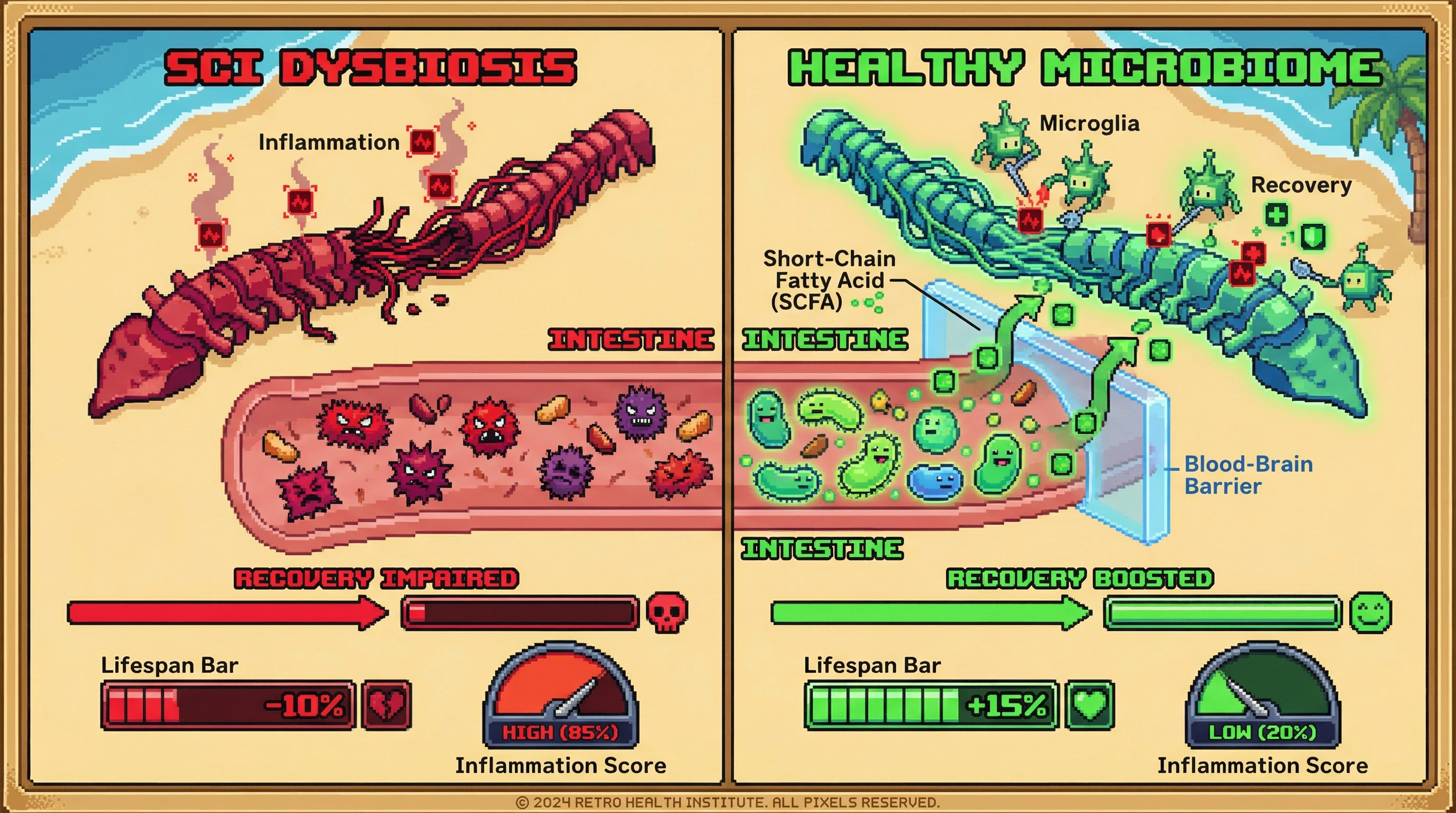 SCI DYSBIOSIS

Inflammation

INTESTINE

RECOVERY IMPAIRED

Lifespan Bar

-10%

HIGH (85%)

Inflammation Score

HEALTHY MICROBIOME

Microglia

Recovery

Short-Chain Fatty Acid (SCFA)

INTESTINE

Blood-Brain Barrier

INTESTINE

RECOVERY BOOSTED

Lifespan Bar

+15%

LOW (20%)

Inflammation Score

© 2024 RETRO HEALTH INSTITUTE. ALL PIXELS RESERVED.