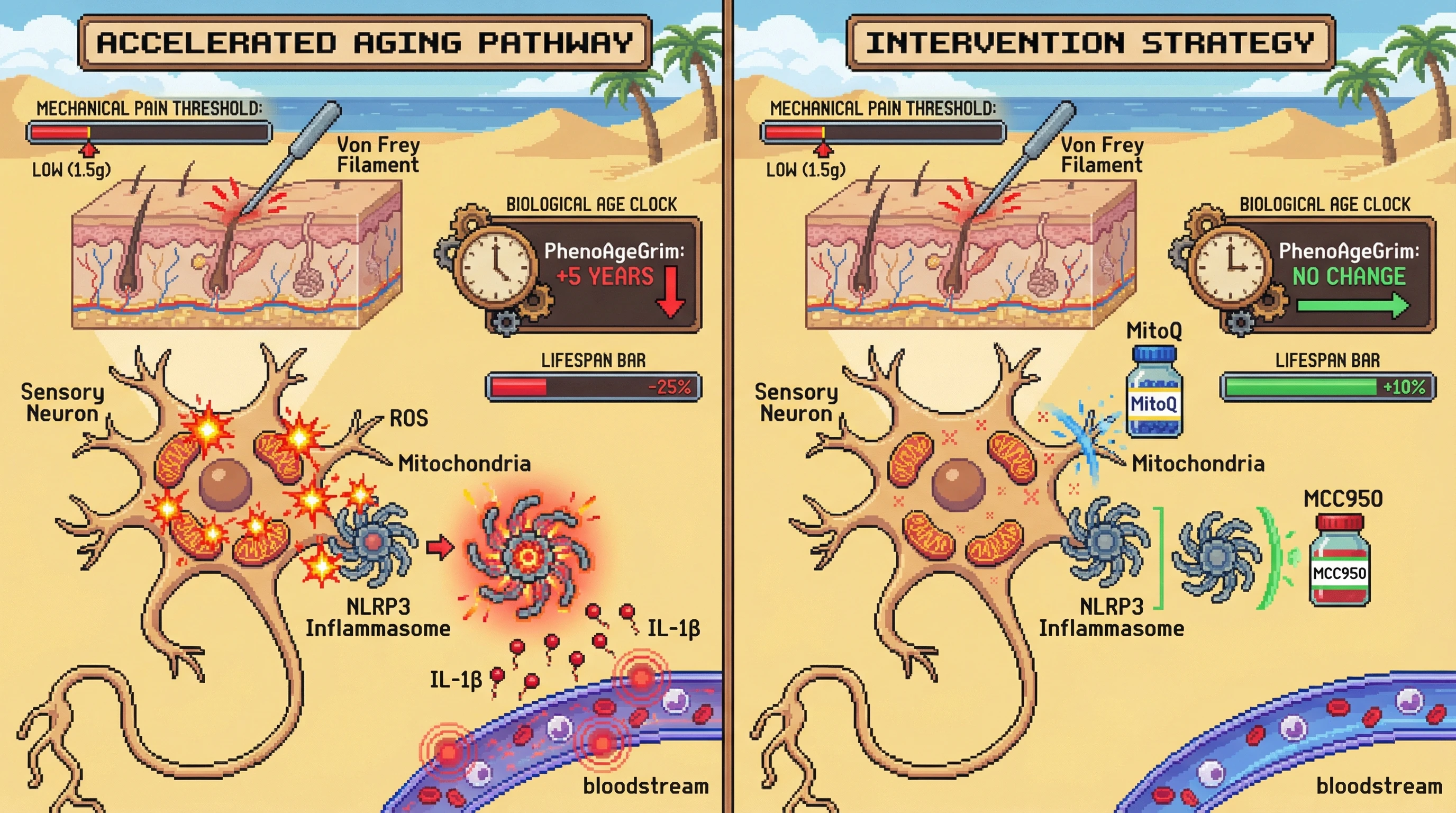 ACCELERATED AGING PATHWAY

MECHANICAL PAIN THRESHOLD:

LOW (1.5g)

Von Frey Filament

BIOLOGICAL AGE CLOCK

PhenoAgeGrim: +5 YEARS

LIFESPAN BAR

-25%

Sensory Neuron

ROS

Mitochondria

NLRP3 Inflammasome

IL-1β

IL-1β

bloodstream

INTERVENTION STRATEGY

MECHANICAL PAIN THRESHOLD:

LOW (1.5g)

Von Frey Filament

BIOLOGICAL AGE CLOCK

PhenoAgeGrim: NO CHANGE

MitoQ

MitoQ

LIFESPAN BAR

+10%

Sensory Neuron

Mitochondria

MCC950

MCC950

NLRP3 Inflammasome

bloodstream