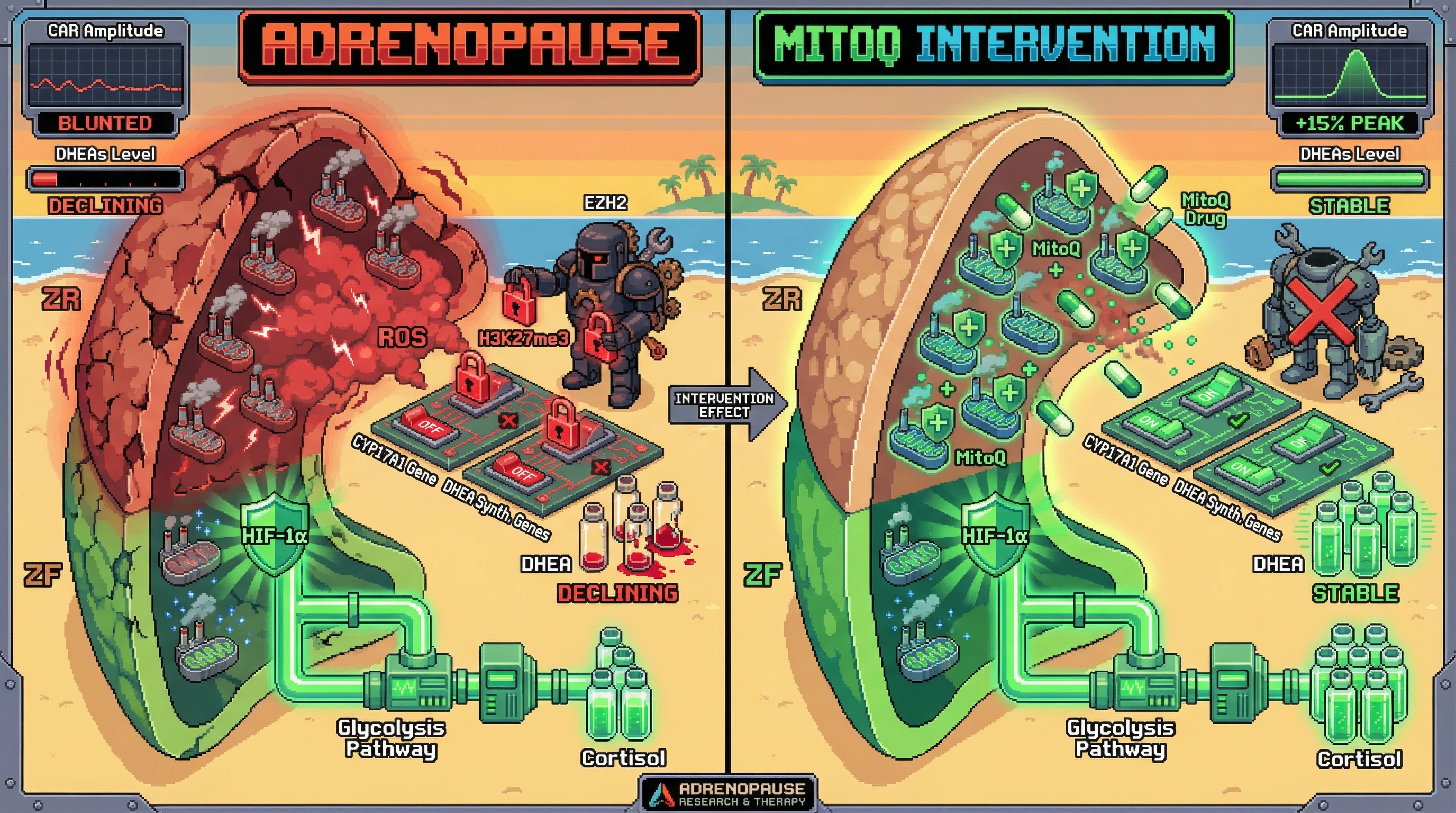 CAR Amplitude

BLUNTED

DHEAs Level

DECLINING

ADRENOPAUSE

EZH2

ZR

ROS

H3K27me3

OFF

OFF

CYP17A1 Gene

DHEA Synth. Genes

HIF-1α

ZF

DHEA

DECLINING

Glycolysis Pathway

Cortisol

INTERVENTION EFFECT

MITOQ INTERVENTION

CAR Amplitude

+15% PEAK

DHEAs Level

STABLE

MitoQ Drug

MitoQ

ZR

MitoQ

ON

ON

ON

ON

CYP17A1 Gene

DHEA Synth. Genes

HIF-1α

ZF

DHEA

STABLE

Glycolysis Pathway

Cortisol

ADRENOPAUSE
RESEARCH & THERAPY