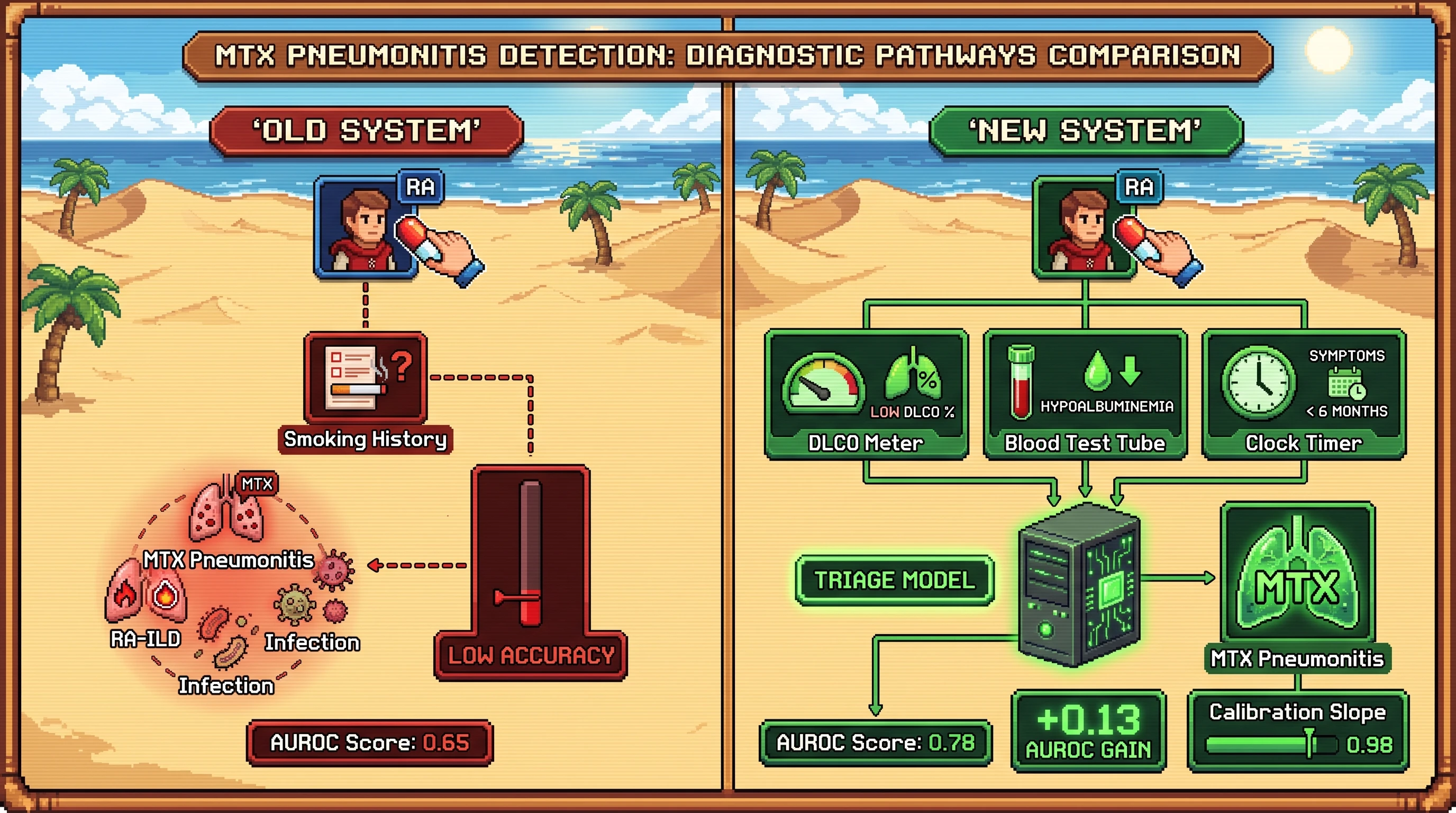 MTX PNEUMONITIS DETECTION: DIAGNOSTIC PATHWAYS COMPARISON

'OLD SYSTEM'

RA

?

Smoking History

MTX

MTX Pneumonitis

RA-ILD

Infection

Infection

LOW ACCURACY

AUROC Score: 0.65

'NEW SYSTEM'

RA

%

LOW DLCO %

DLCO Meter

HYPOALBUMINEMIA

Blood Test Tube

SYMPTOMS

< 6 MONTHS

Clock Timer

TRIAGE MODEL

MTX

MTX Pneumonitis

AUROC Score: 0.78

+0.13
AUROC GAIN

Calibration Slope

0.98