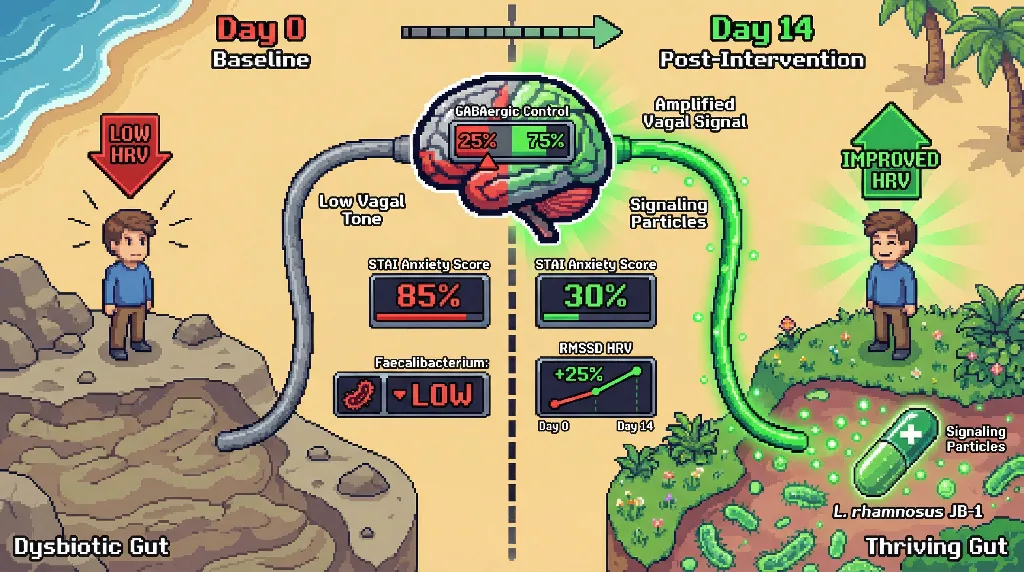 Day 0
Baseline

Day 14
Post-Intervention

LOW HRV

GABAergic Control
25% 75%

Amplified Vagal Signal

IMPROVED HRV

Low Vagal Tone

Signaling Particles

STAI Anxiety Score
85%

STAI Anxiety Score
30%

Faecalibacterium:
LOW

RMSSD HRV
+25%
Day 0 Day 14

Signaling Particles

L. rhamnosus JB-1

Dysbiotic Gut

Thriving Gut