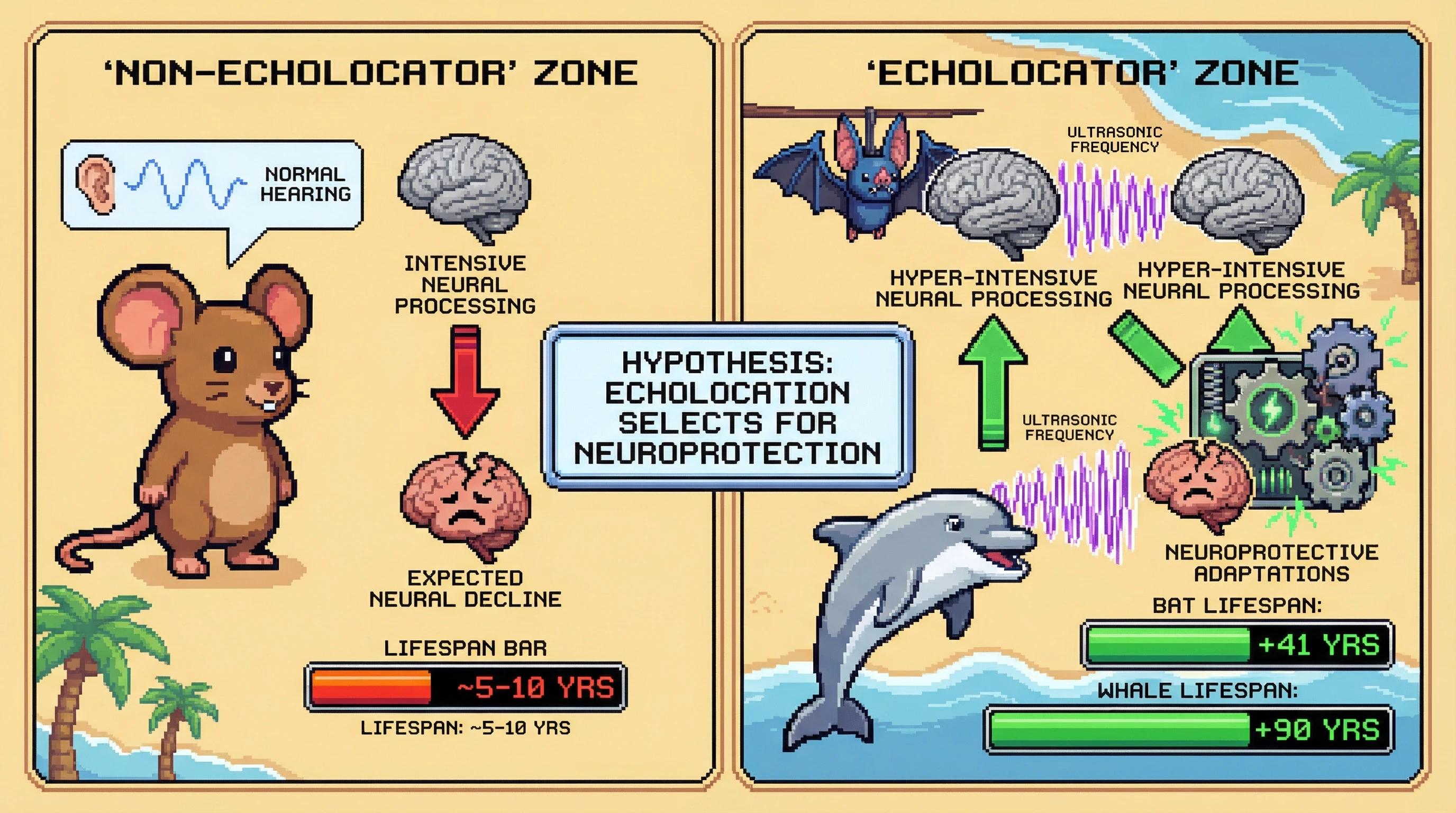 'NON-ECHOLOCATOR' ZONE

NORMAL HEARING

INTENSIVE NEURAL PROCESSING

EXPECTED NEURAL DECLINE

LIFESPAN BAR

~5-10 YRS

LIFESPAN: ~5-10 YRS

HYPOTHESIS: ECHOLOCATION SELECTS FOR NEUROPROTECTION

'ECHOLOCATOR' ZONE

ULTRASONIC FREQUENCY

HYPER-INTENSIVE NEURAL PROCESSING

HYPER-INTENSIVE NEURAL PROCESSING

ULTRASONIC FREQUENCY

NEUROPROTECTIVE ADAPTATIONS

BAT LIFESPAN:

+41 YRS

WHALE LIFESPAN:

+90 YRS