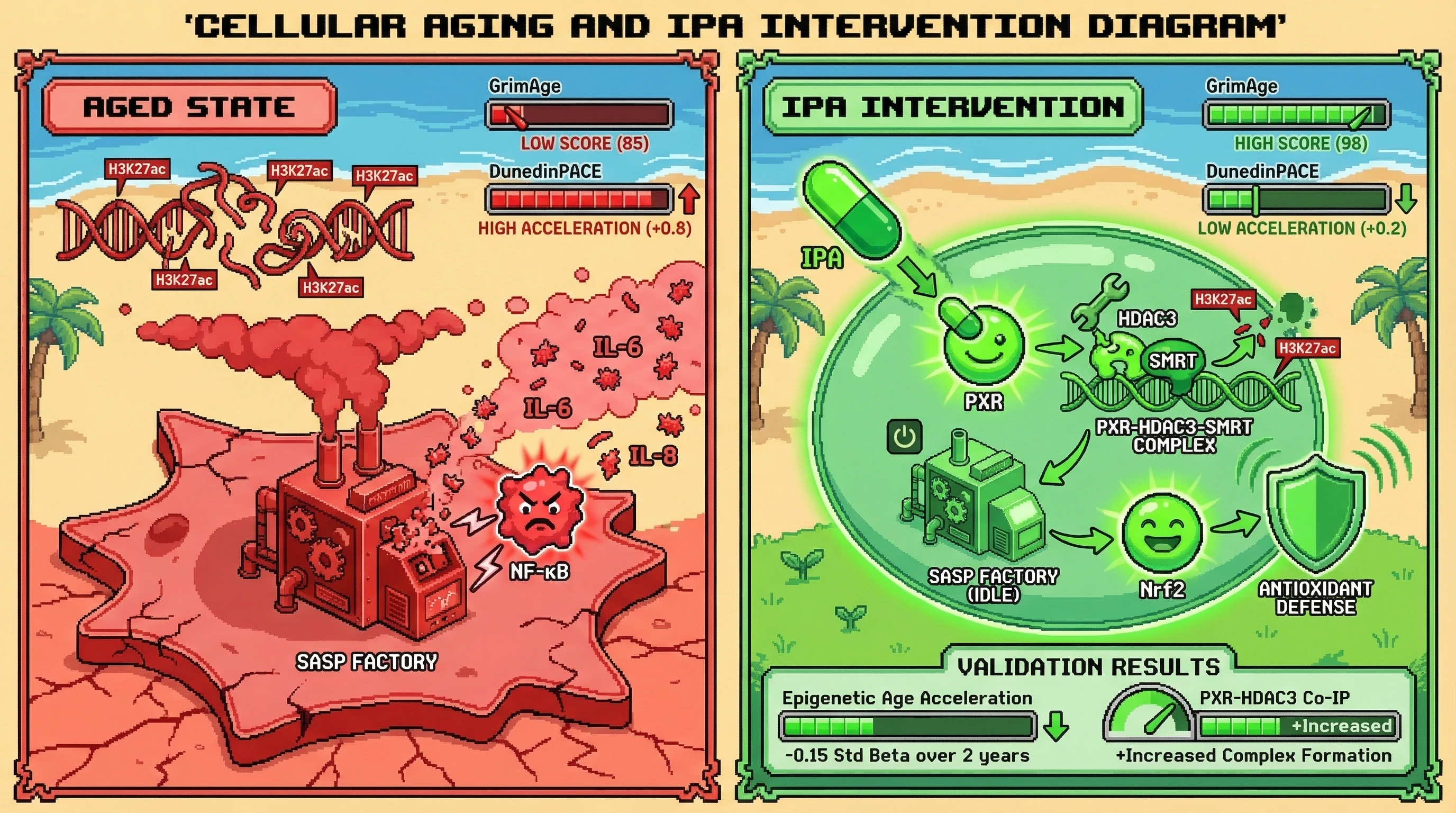 'CELLULAR AGING AND IPA INTERVENTION DIAGRAM'

AGED STATE

GrimAge

LOW SCORE (85)

DunedinPACE

HIGH ACCELERATION (+0.8)

H3K27ac

H3K27ac

H3K27ac

H3K27ac

H3K27ac

IL-6

IL-6

IL-8

NF-κB

SASP FACTORY

IPA INTERVENTION

GrimAge

HIGH SCORE (98)

DunedinPACE

LOW ACCELERATION (+0.2)

IPA

PXR

HDAC3

SMRT

H3K27ac

H3K27ac

PXR-HDAC3-SMRT COMPLEX

SASP FACTORY (IDLE)

Nrf2

ANTIOXIDANT DEFENSE

VALIDATION RESULTS

Epigenetic Age Acceleration

-0.15 Std Beta over 2 years

PXR-HDAC3 Co-IP

+Increased

+Increased Complex Formation