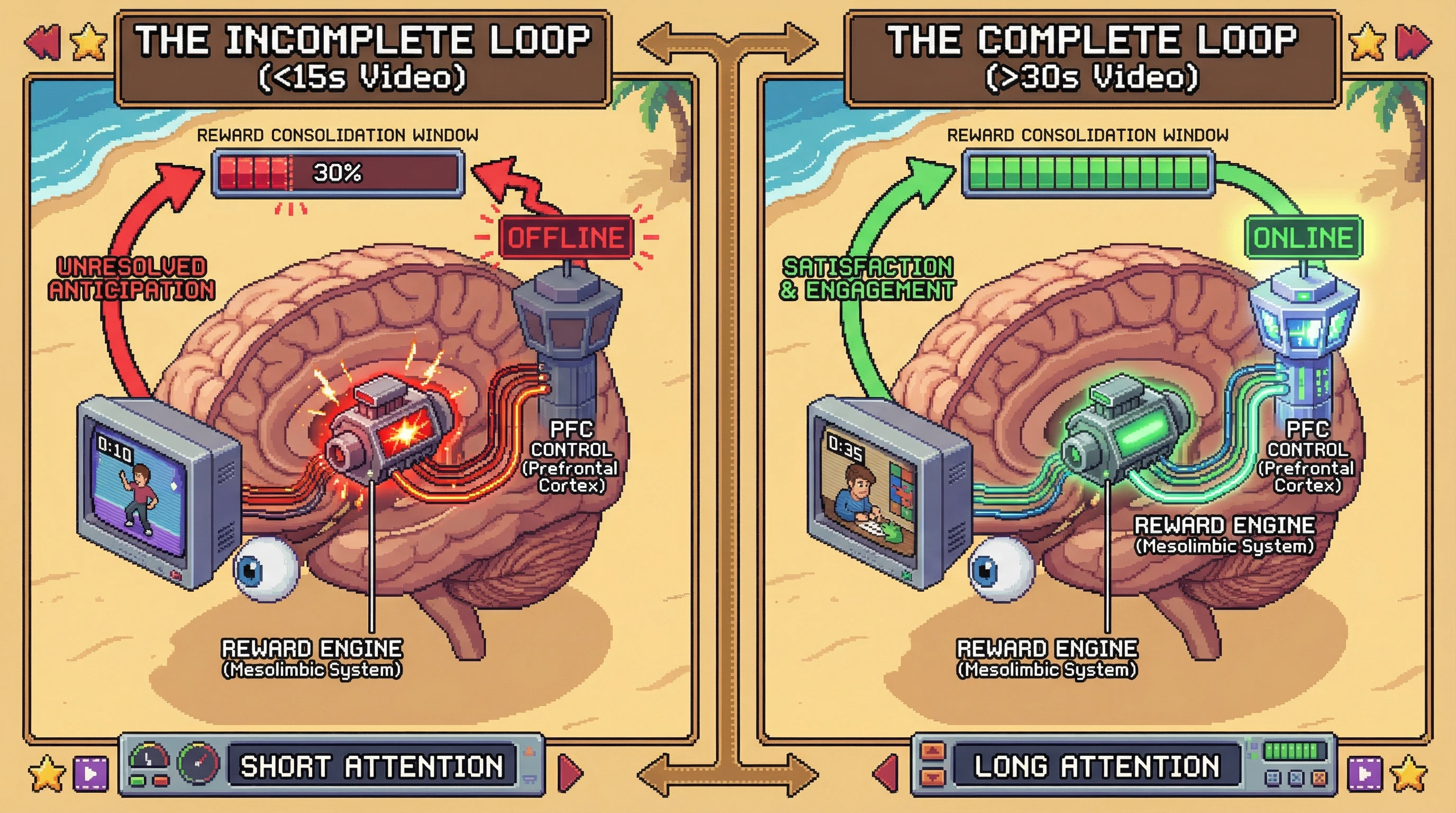 THE INCOMPLETE LOOP
(<15s Video)

REWARD CONSOLIDATION WINDOW

30%

OFFLINE

UNRESOLVED ANTICIPATION

0:10

PFC CONTROL (Prefrontal Cortex)

REWARD ENGINE (Mesolimbic System)

SHORT ATTENTION

THE COMPLETE LOOP
(>30s Video)

REWARD CONSOLIDATION WINDOW

ONLINE

SATISFACTION & ENGAGEMENT

0:35

PFC CONTROL (Prefrontal Cortex)

REWARD ENGINE (Mesolimbic System)

REWARD ENGINE (Mesolimbic System)

LONG ATTENTION