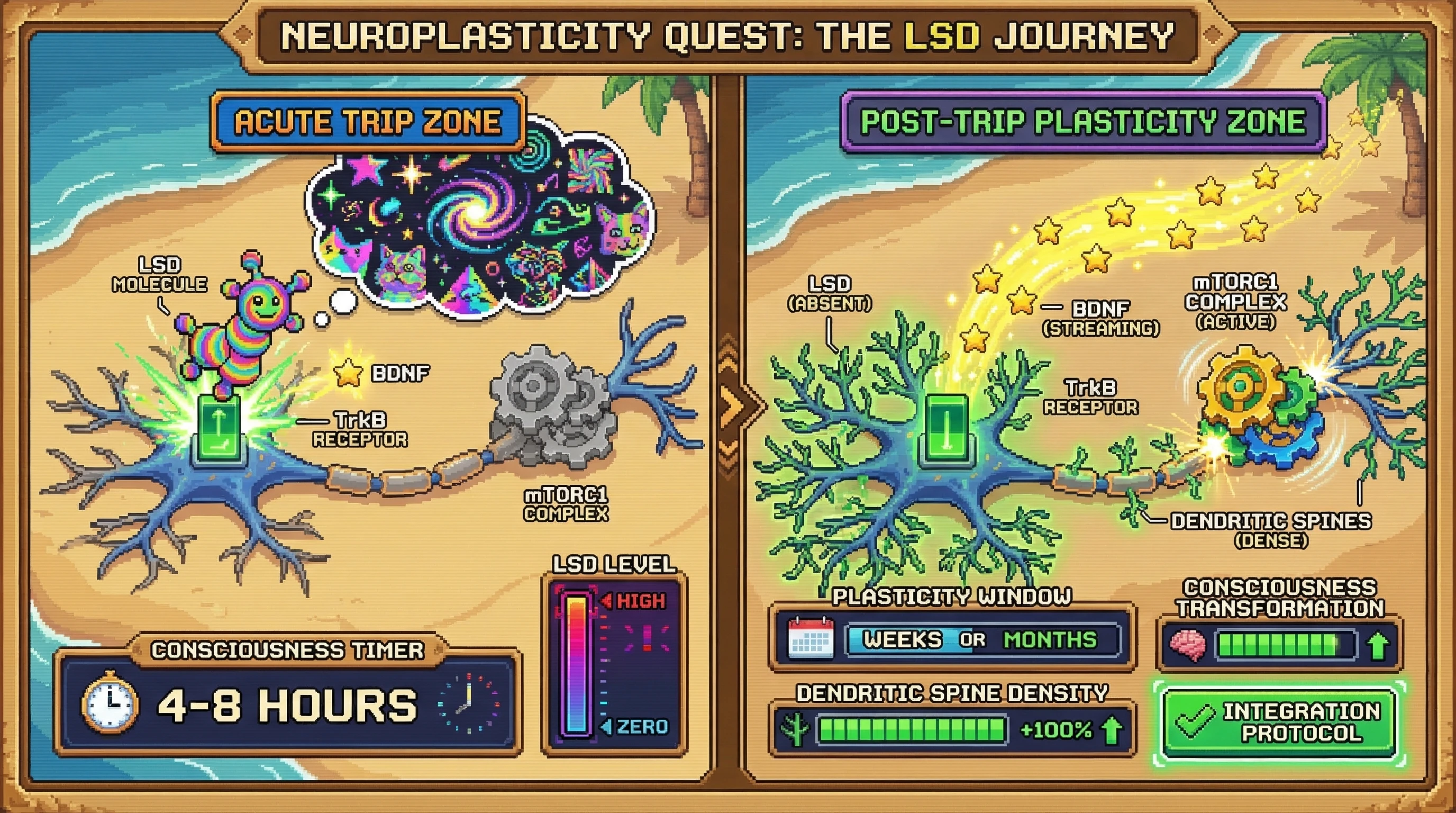 NEUROPLASTICITY QUEST: THE LSD JOURNEY

ACUTE TRIP ZONE

LSD MOLECULE

BDNF

TrkB RECEPTOR

mTORC1 COMPLEX

LSD LEVEL

HIGH

ZERO

CONSCIOUSNESS TIMER

4-8 HOURS

POST-TRIP PLASTICITY ZONE

LSD (ABSENT)

BDNF (STREAMING)

mTORC1 COMPLEX (ACTIVE)

TrkB RECEPTOR

DENDRITIC SPINES (DENSE)

PLASTICITY WINDOW

WEEKS OR MONTHS

CONSCIOUSNESS TRANSFORMATION

DENDRITIC SPINE DENSITY

+100%

INTEGRATION PROTOCOL