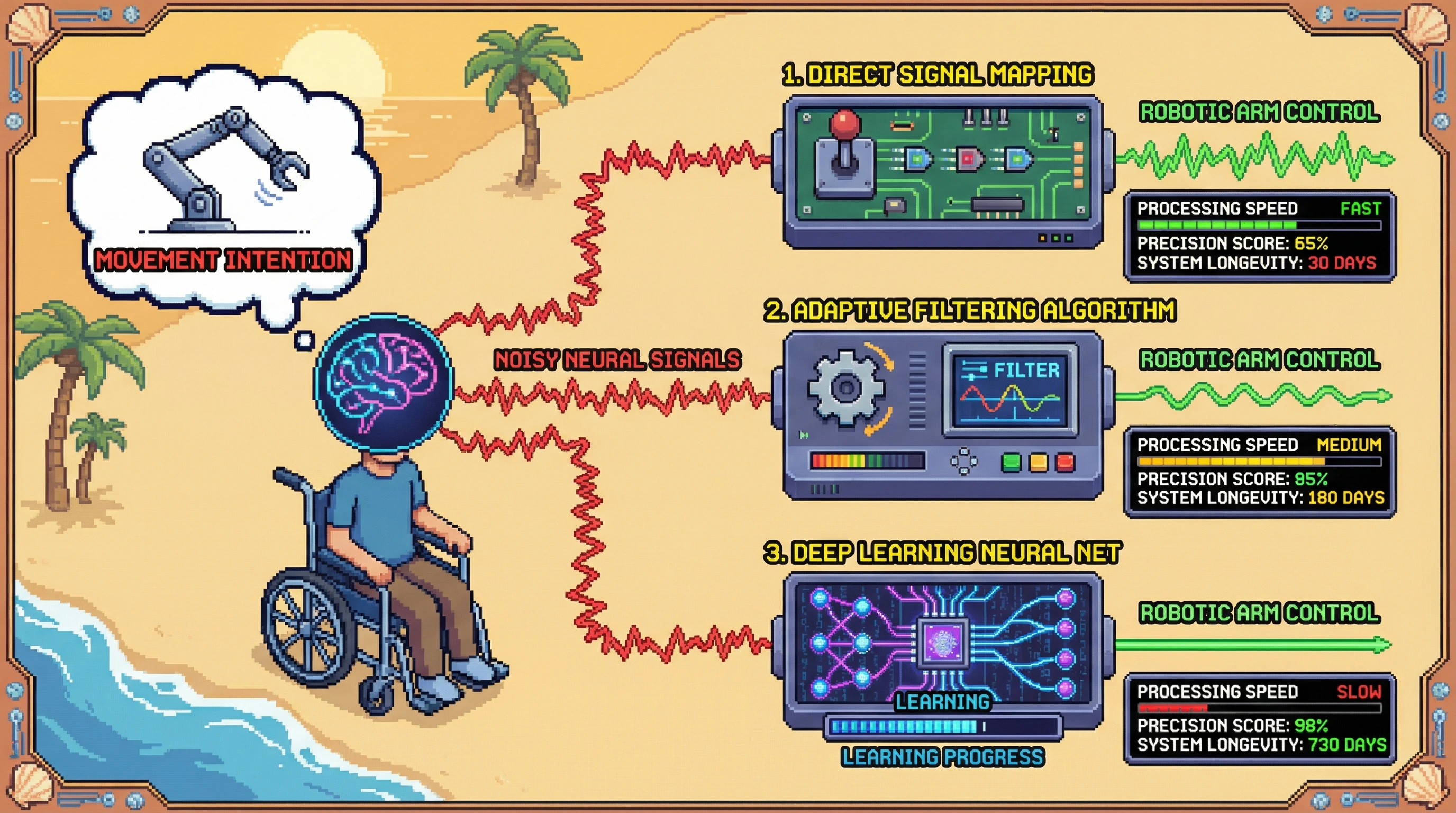 MOVEMENT INTENTION

NOISY NEURAL SIGNALS

1. DIRECT SIGNAL MAPPING

ROBOTIC ARM CONTROL

PROCESSING SPEED FAST
PRECISION SCORE: 65%
SYSTEM LONGEVITY: 30 DAYS

2. ADAPTIVE FILTERING ALGORITHM

FILTER

ROBOTIC ARM CONTROL

PROCESSING SPEED MEDIUM
PRECISION SCORE: 85%
SYSTEM LONGEVITY: 180 DAYS

3. DEEP LEARNING NEURAL NET

LEARNING

LEARNING PROGRESS

ROBOTIC ARM CONTROL

PROCESSING SPEED SLOW
PRECISION SCORE: 98%
SYSTEM LONGEVITY: 730 DAYS