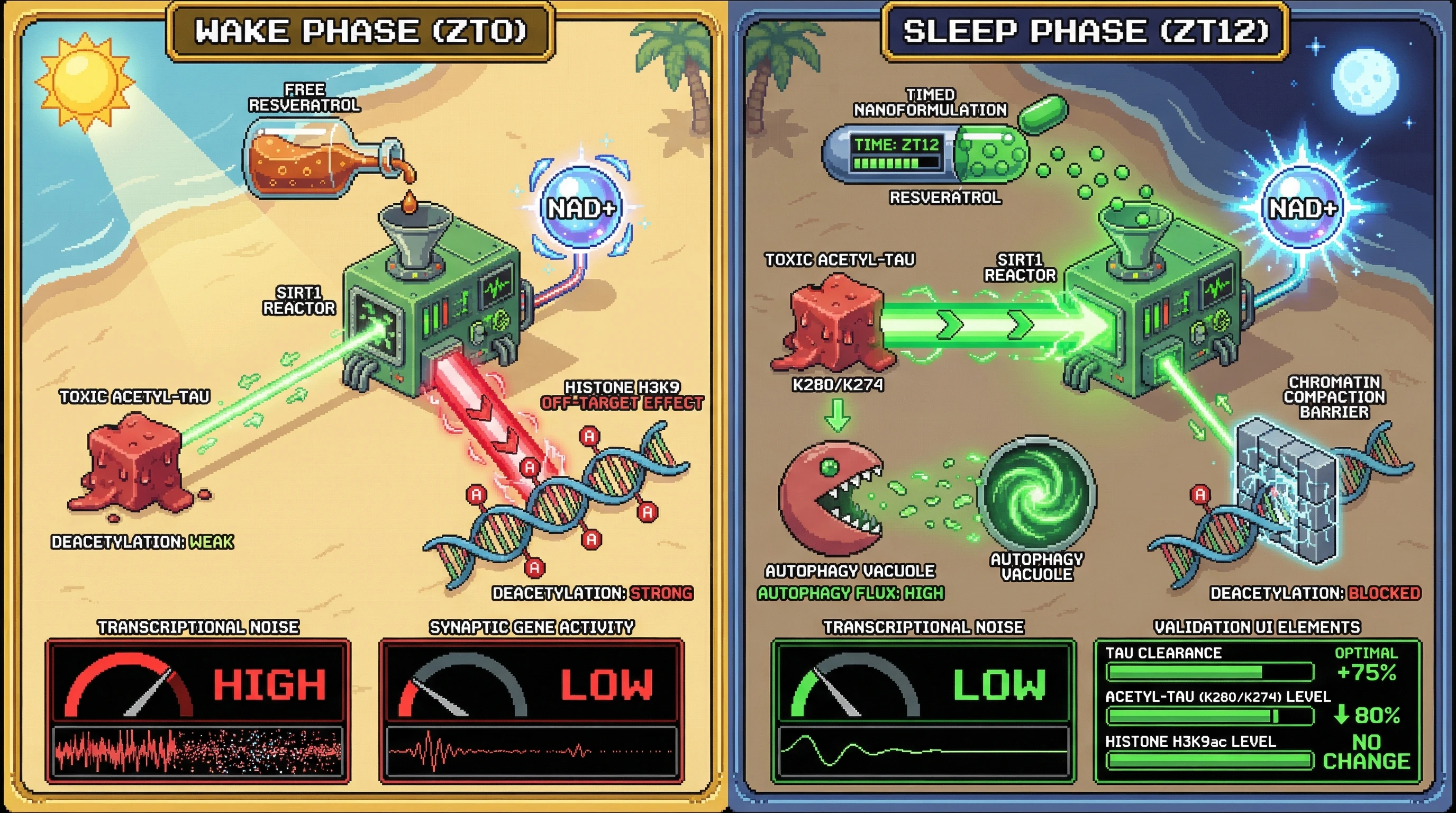 WAKE PHASE (ZT0)

FREE RESVERATROL

NAD+

SIRT1 REACTOR

TOXIC ACETYL-TAU

HISTONE H3K9 OFF-TARGET EFFECT

A A A A A A

DEACETYLATION: WEAK

DEACETYLATION: STRONG

TRANSCRIPTIONAL NOISE

HIGH

SYNAPTIC GENE ACTIVITY

LOW

SLEEP PHASE (ZT12)

TIMED NANOFORMULATION

TIME: ZT12

RESVERATROL

NAD+

TOXIC ACETYL-TAU

SIRT1 REACTOR

K280/K274

CHROMATIN COMPACTION BARRIER

A

AUTOPHAGY VACUOLE

AUTOPHAGY FLUX: HIGH

AUTOPHAGY VACUOLE

DEACETYLATION: BLOCKED

TRANSCRIPTIONAL NOISE

LOW

VALIDATION UI ELEMENTS

TAU CLEARANCE

OPTIMAL +75%

ACETYL-TAU (K280/K274) LEVEL

↓80%

HISTONE H3K9ac LEVEL

NO CHANGE