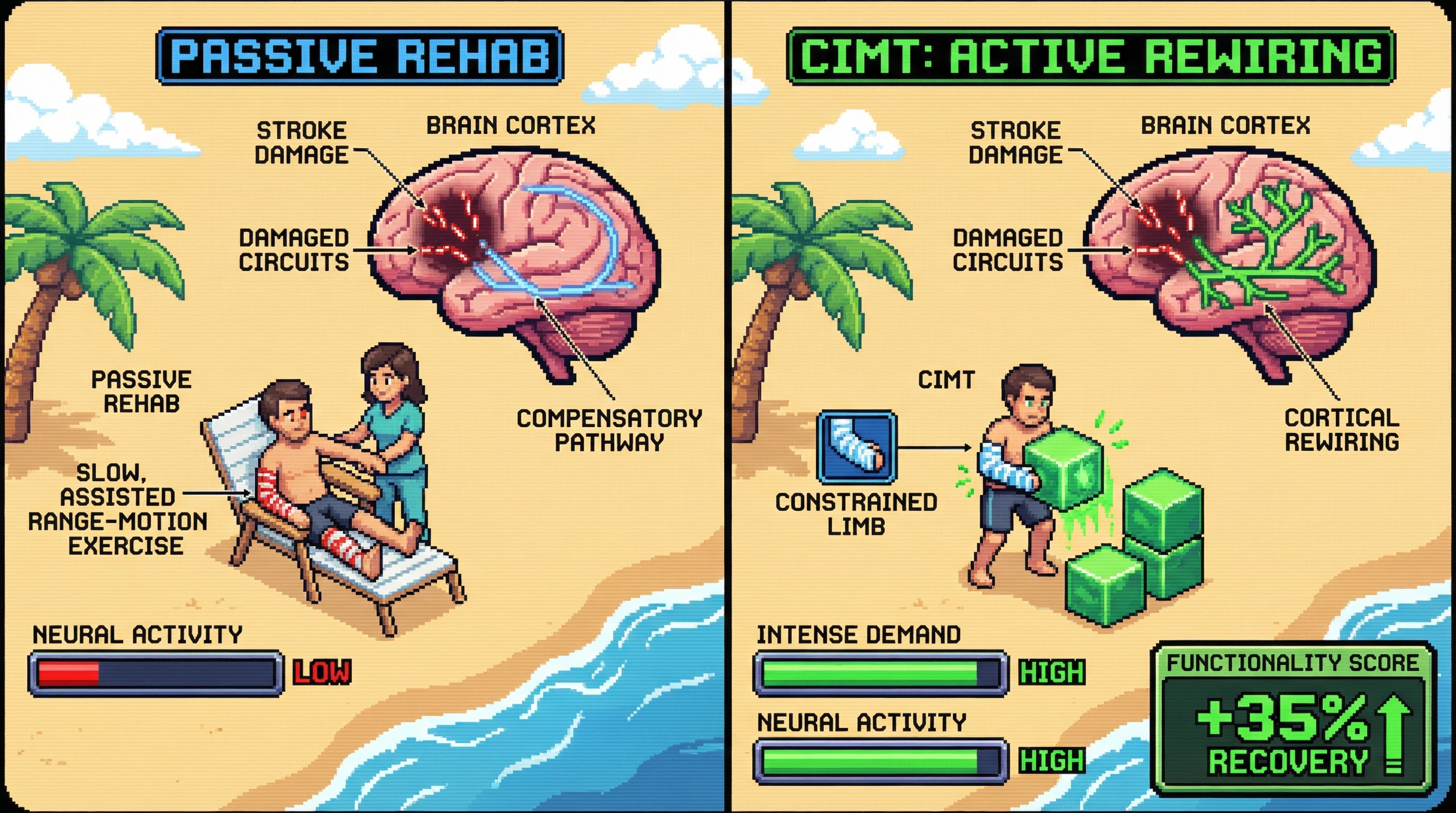 PASSIVE REHAB

STROKE DAMAGE

BRAIN CORTEX

DAMAGED CIRCUITS

PASSIVE REHAB

COMPENSATORY PATHWAY

SLOW, ASSISTED RANGE-MOTION EXERCISE

NEURAL ACTIVITY

LOW

CIMT: ACTIVE REWIRING

STROKE DAMAGE

BRAIN CORTEX

DAMAGED CIRCUITS

CIMT

CORTICAL REWIRING

CONSTRAINED LIMB

INTENSE DEMAND

HIGH

NEURAL ACTIVITY

HIGH

FUNCTIONALITY SCORE

+35% RECOVERY