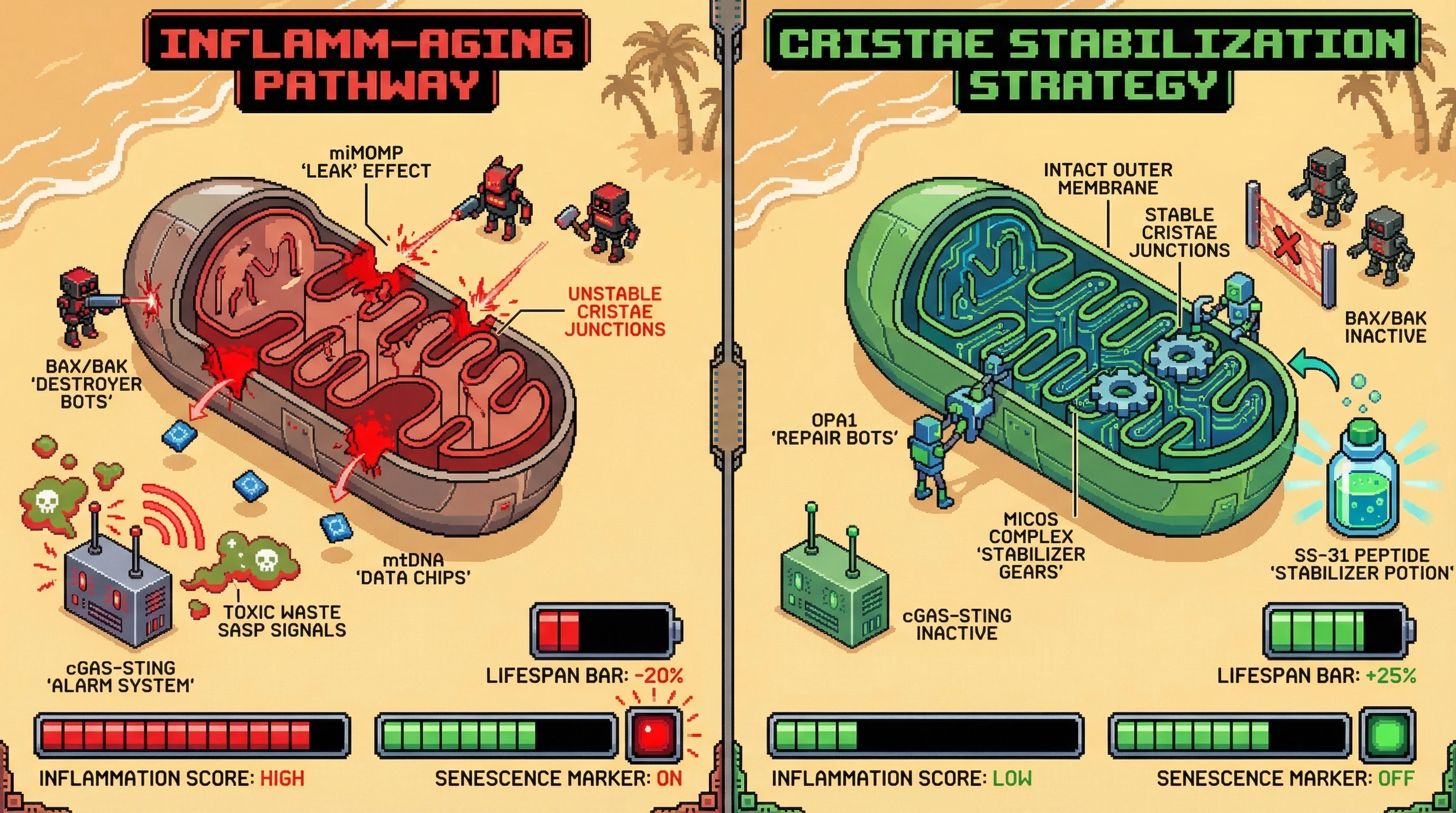 INFLAMM-AGING PATHWAY

miMOMP 'LEAK' EFFECT

UNSTABLE CRISTAE JUNCTIONS

BAX/BAK 'DESTROYER BOTS'

mtDNA 'DATA CHIPS'

TOXIC WASTE SASP SIGNALS

cGAS-STING 'ALARM SYSTEM'

LIFESPAN BAR: -20%

INFLAMMATION SCORE: HIGH

SENESCENCE MARKER: ON

CRISTAE STABILIZATION STRATEGY

INTACT OUTER MEMBRANE

STABLE CRISTAE JUNCTIONS

BAX/BAK INACTIVE

OPA1 'REPAIR BOTS'

MICOS COMPLEX 'STABILIZER GEARS'

SS-31 PEPTIDE 'STABILIZER POTION'

cGAS-STING INACTIVE

LIFESPAN BAR: +25%

INFLAMMATION SCORE: LOW

SENESCENCE MARKER: OFF