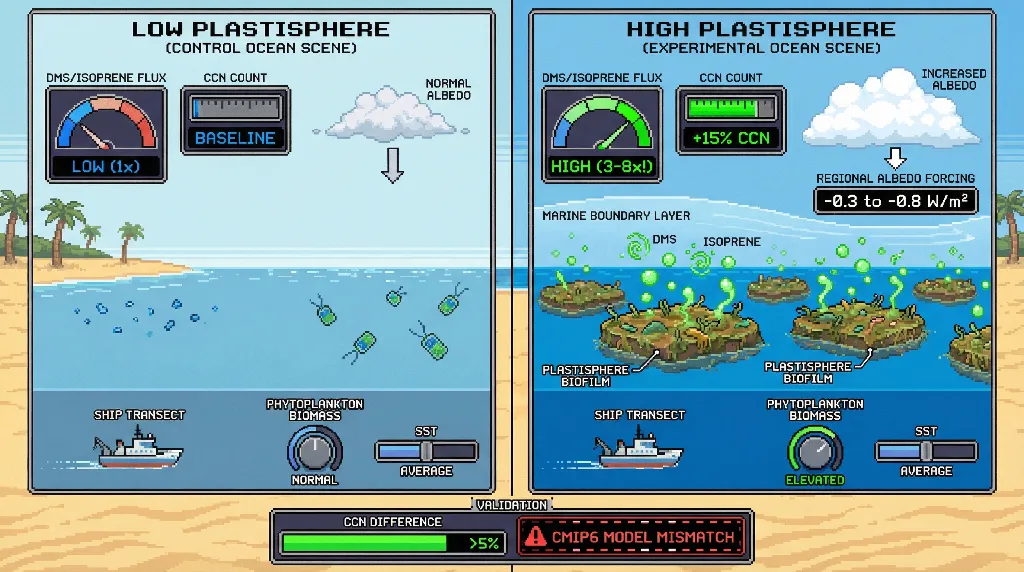 LOW PLASTISPHERE
(CONTROL OCEAN SCENE)

DMS/ISOPRENE FLUX
LOW (1x)

CCN COUNT
BASELINE

NORMAL ALBEDO

SHIP TRANSECT

PHYTOPLANKTON BIOMASS
NORMAL

SST
AVERAGE

HIGH PLASTISPHERE
(EXPERIMENTAL OCEAN SCENE)

DMS/ISOPRENE FLUX
HIGH (3-8x!)

CCN COUNT
+15% CCN

INCREASED ALBEDO

REGIONAL ALBEDO FORCING
-0.3 to -0.8 W/m²

MARINE BOUNDARY LAYER

DMS

ISOPRENE

PLASTISPHERE BIOFILM

PLASTISPHERE BIOFILM

SHIP TRANSECT

PHYTOPLANKTON BIOMASS
ELEVATED

SST
AVERAGE

VALIDATION

CCN DIFFERENCE
>5%

CMIP6 MODEL MISMATCH