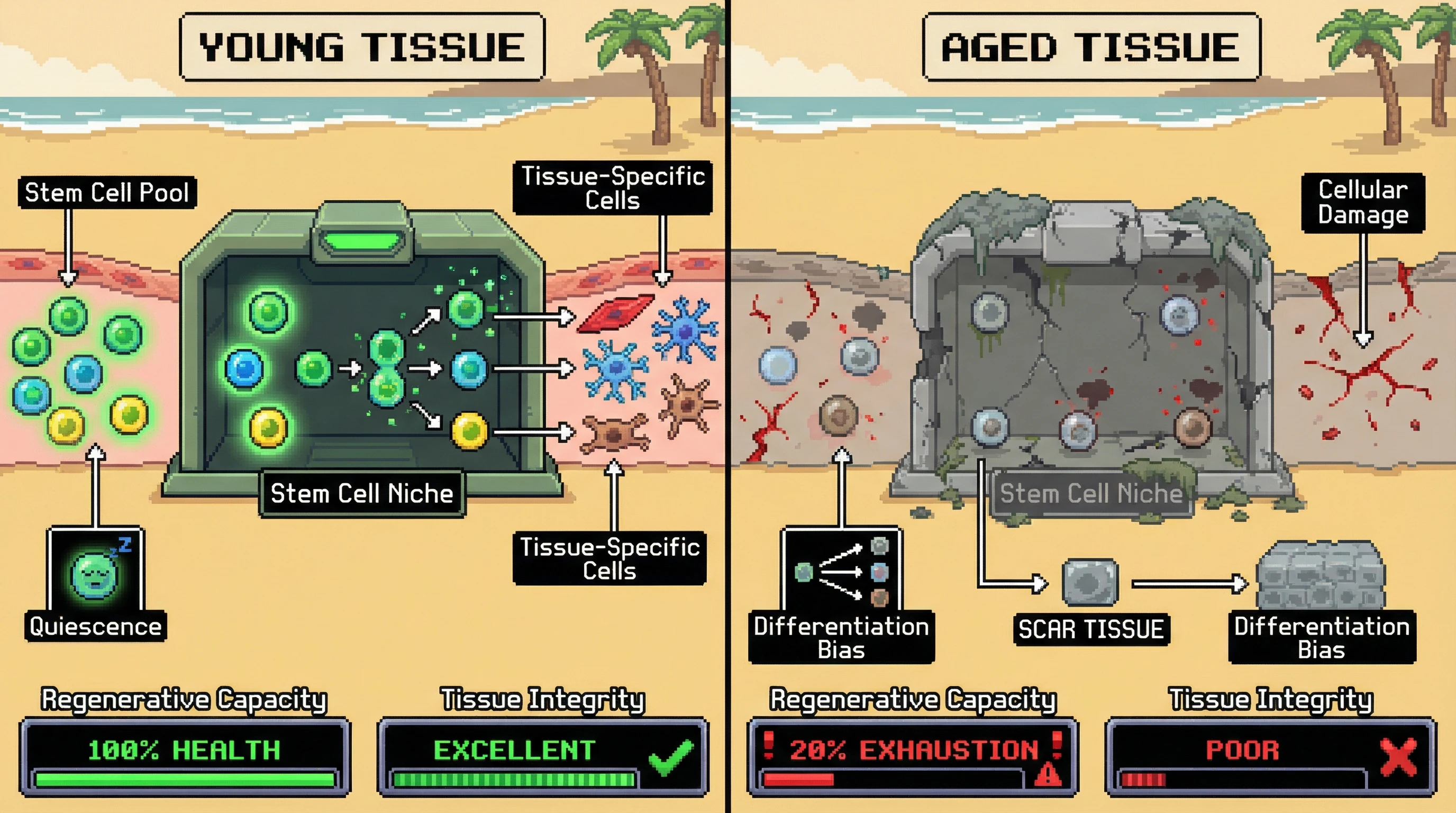 YOUNG TISSUE

Stem Cell Pool

Tissue-Specific Cells

Stem Cell Niche

Tissue-Specific Cells

Quiescence

Regenerative Capacity

100% HEALTH

Tissue Integrity

EXCELLENT

AGED TISSUE

Cellular Damage

Stem Cell Niche

Differentiation Bias

SCAR TISSUE

Differentiation Bias

Regenerative Capacity

20% EXHAUSTION

Tissue Integrity

POOR