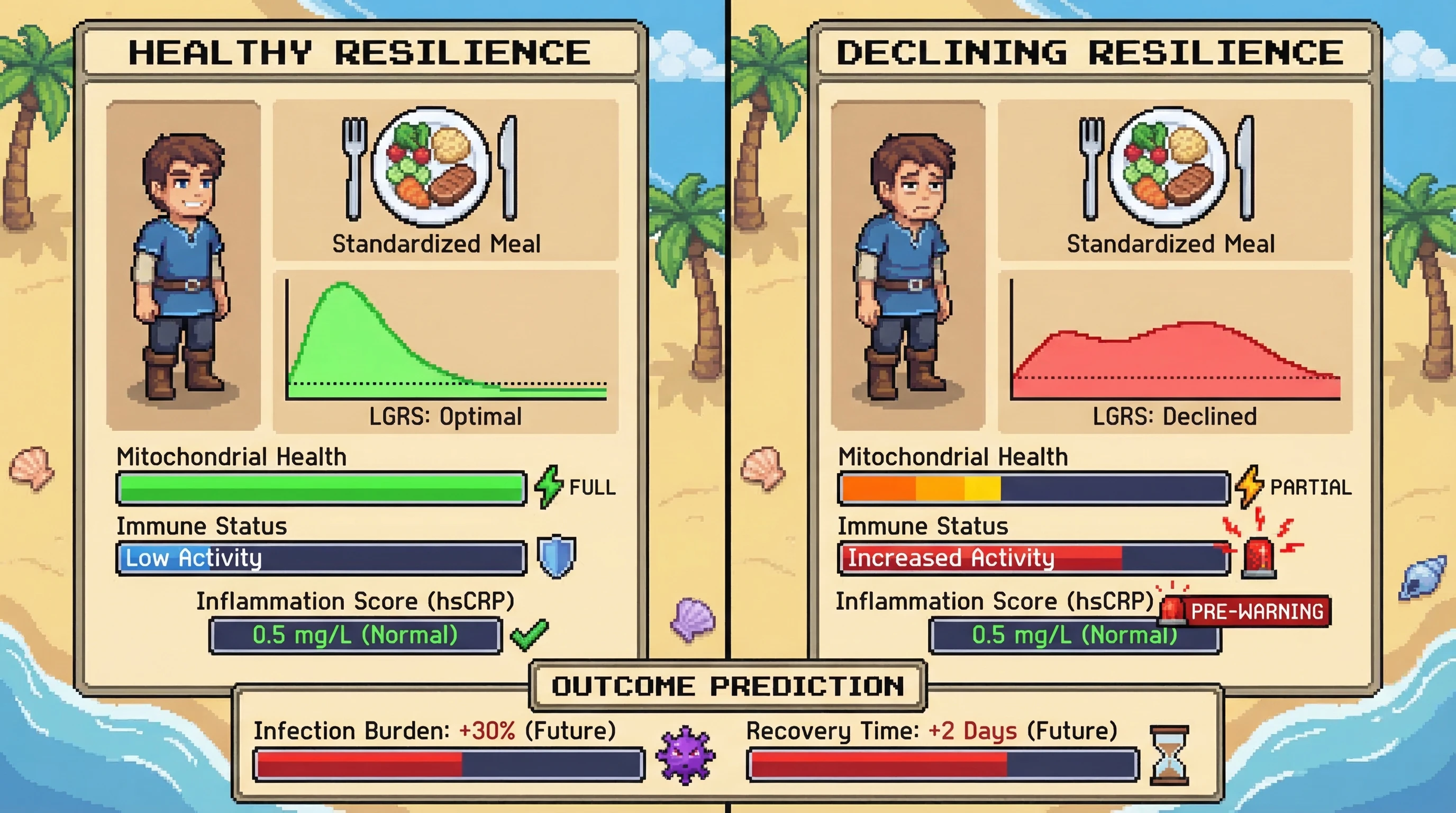 HEALTHY RESILIENCE

Standardized Meal

LGRS: Optimal

Mitochondrial Health

FULL

Immune Status

Low Activity

Inflammation Score (hsCRP)

0.5 mg/L (Normal)

DECLINING RESILIENCE

Standardized Meal

LGRS: Declined

Mitochondrial Health

PARTIAL

Immune Status

Increased Activity

Inflammation Score (hsCRP)

PRE-WARNING

0.5 mg/L (Normal)

OUTCOME PREDICTION

Infection Burden: +30% (Future)

Recovery Time: +2 Days (Future)