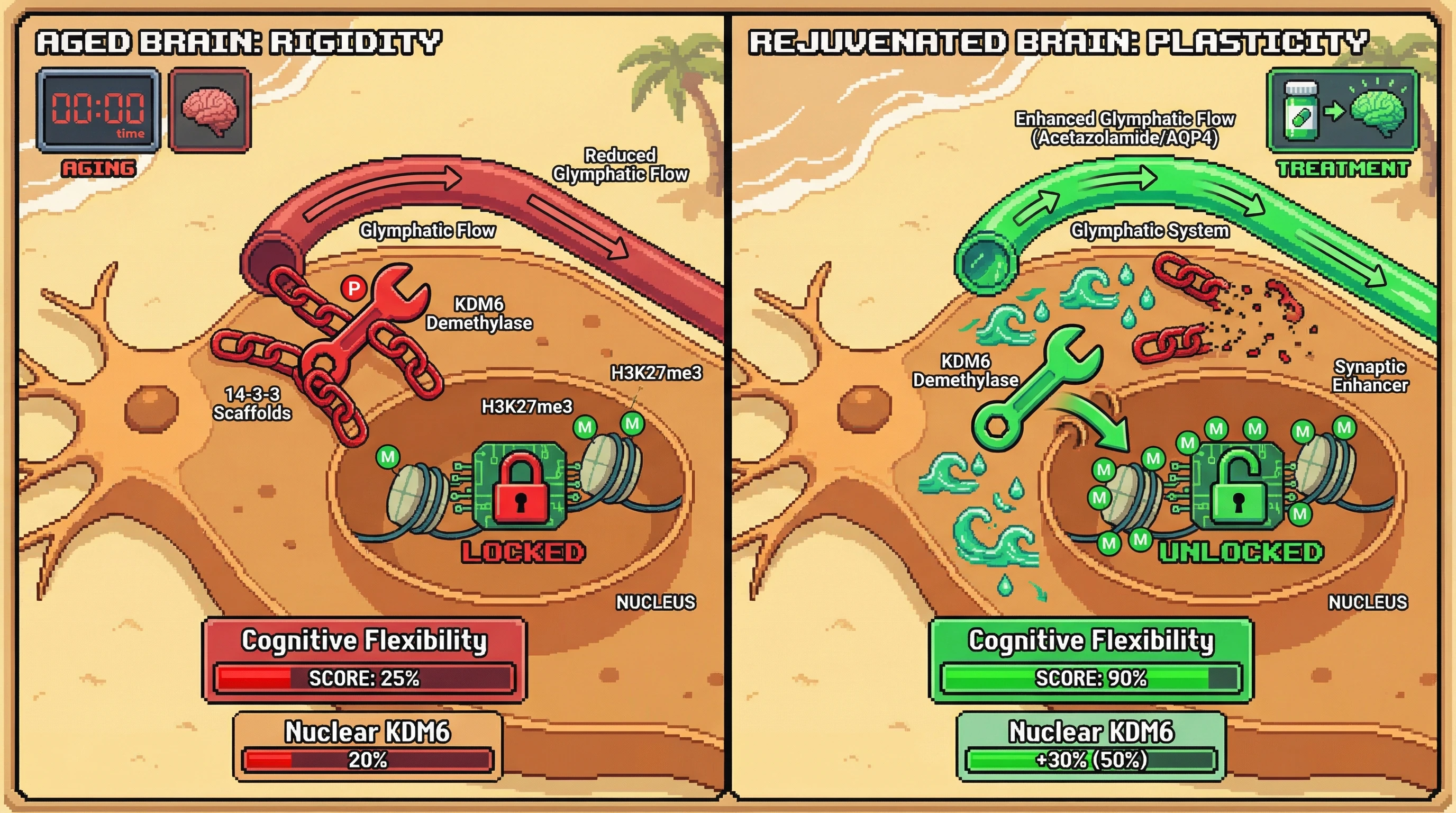 AGED BRAIN: RIGIDITY

00:00
time

AGING

Reduced Glymphatic Flow

Glymphatic Flow

P

KDM6 Demethylase

14-3-3 Scaffolds

H3K27me3

H3K27me3

M

M

M

LOCKED

NUCLEUS

Cognitive Flexibility
SCORE: 25%

Nuclear KDM6
20%

REJUVENATED BRAIN: PLASTICITY

Enhanced Glymphatic Flow (Acetazolamide/AQP4)

TREATMENT

Glymphatic System

KDM6 Demethylase

Synaptic Enhancer

M M M M M M M M M M M

UNLOCKED

NUCLEUS

Cognitive Flexibility
SCORE: 90%

Nuclear KDM6
+30% (50%)