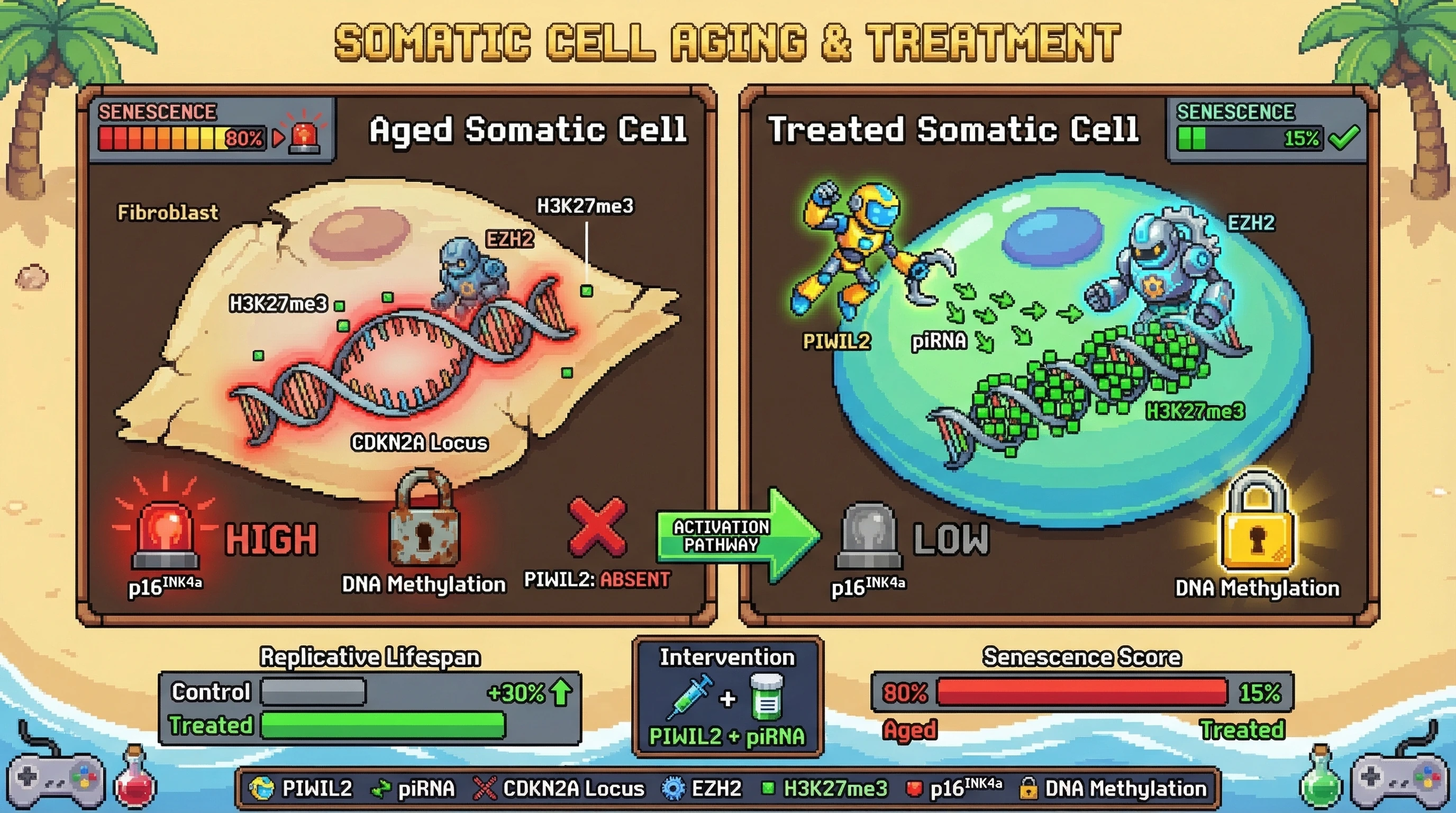 SOMATIC CELL AGING & TREATMENT

SENESCENCE
80%

Aged Somatic Cell

Fibroblast

H3K27me3

EZH2

H3K27me3

CDKN2A Locus

HIGH

$p16^{INK4a}$

DNA Methylation

PIWIL2: ABSENT

ACTIVATION PATHWAY

Treated Somatic Cell

SENESCENCE
15%

EZH2

PIWIL2

piRNA

H3K27me3

LOW

$p16^{INK4a}$

DNA Methylation

Replicative Lifespan

Control
+30%
Treated

Intervention
+
PIWIL2 + piRNA

Senescence Score
80%
15%
Aged
Treated

PIWIL2 piRNA CDKN2A Locus EZH2 H3K27me3 $p16^{INK4a}$ DNA Methylation