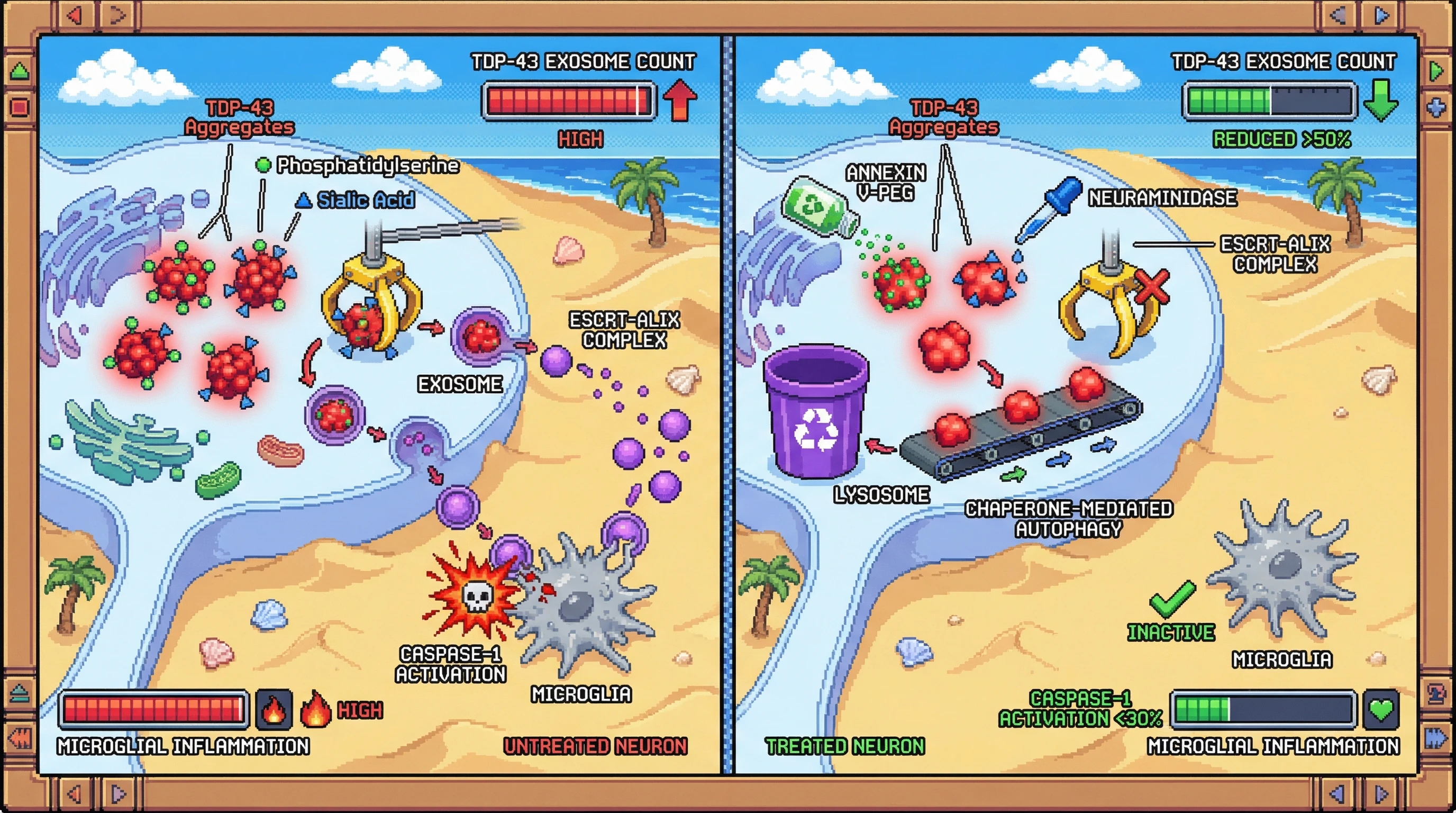 TDP-43 EXOSOME COUNT

HIGH

TDP-43 Aggregates

Phosphatidylserine

Sialic Acid

ESCRT-ALIX COMPLEX

EXOSOME

CASPASE-1 ACTIVATION

MICROGLIA

HIGH

MICROGLIAL INFLAMMATION

UNTREATED NEURON

TDP-43 EXOSOME COUNT

REDUCED >50%

TDP-43 Aggregates

ANNEXIN V-PEG

NEURAMINIDASE

ESCRT-ALIX COMPLEX

LYSOSOME

CHAPERONE-MEDIATED AUTOPHAGY

INACTIVE

MICROGLIA

CASPASE-1 ACTIVATION <30%

TREATED NEURON

MICROGLIAL INFLAMMATION