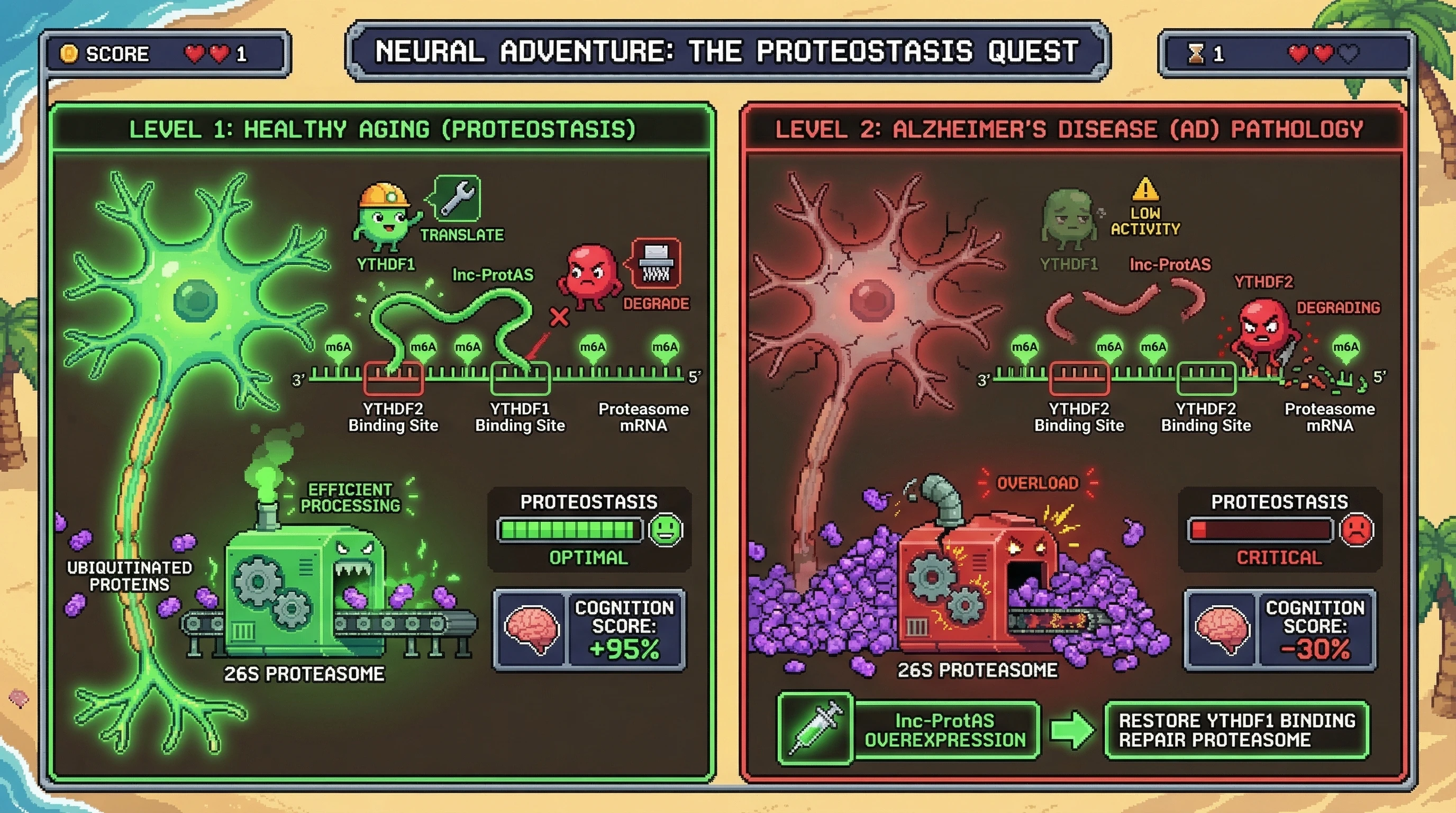 SCORE 1

NEURAL ADVENTURE: THE PROTEOSTASIS QUEST

1

LEVEL 1: HEALTHY AGING (PROTEOSTASIS)

TRANSLATE

YTHDF1

lnc-ProtAS

DEGRADE

m6A m6A m6A m6A m6A

3' 5'

YTHDF2 Binding Site

YTHDF1 Binding Site

Proteasome mRNA

EFFICIENT PROCESSING

UBIQUITINATED PROTEINS

26S PROTEASOME

PROTEOSTASIS

OPTIMAL

COGNITION SCORE: +95%

LEVEL 2: ALZHEIMER'S DISEASE (AD) PATHOLOGY

LOW ACTIVITY

YTHDF1

lnc-ProtAS

YTHDF2

DEGRADING

m6A m6A m6A m6A

3' 5'

YTHDF2 Binding Site

YTHDF2 Binding Site

Proteasome mRNA

OVERLOAD

26S PROTEASOME

PROTEOSTASIS

CRITICAL

COGNITION SCORE: -30%

lnc-ProtAS OVEREXPRESSION

RESTORE YTHDF1 BINDING REPAIR PROTEASOME