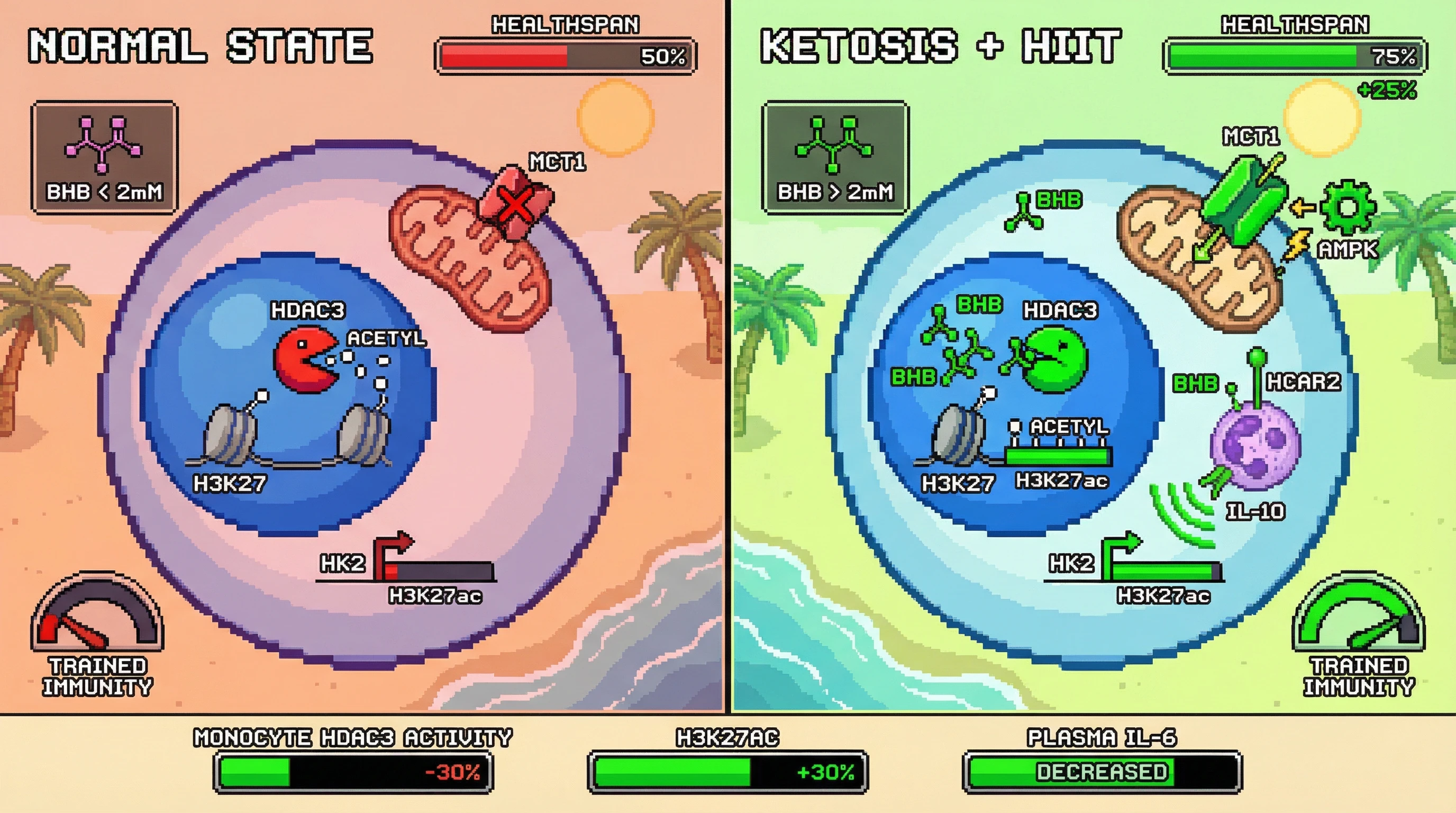 NORMAL STATE

HEALTHSPAN

50%

BHB < 2mM

MCT1

HDAC3

ACETYL

H3K27

HK2

H3K27ac

TRAINED IMMUNITY

KETOSIS + HIIT

HEALTHSPAN

75%

+25%

BHB > 2mM

MCT1

BHB

AMPK

BHB

HDAC3

BHB

BHB

HCAR2

ACETYL

H3K27

H3K27ac

IL-10

HK2

H3K27ac

TRAINED IMMUNITY

MONOCYTE HDAC3 ACTIVITY

-30%

H3K27AC

+30%

PLASMA IL-6

DECREASED