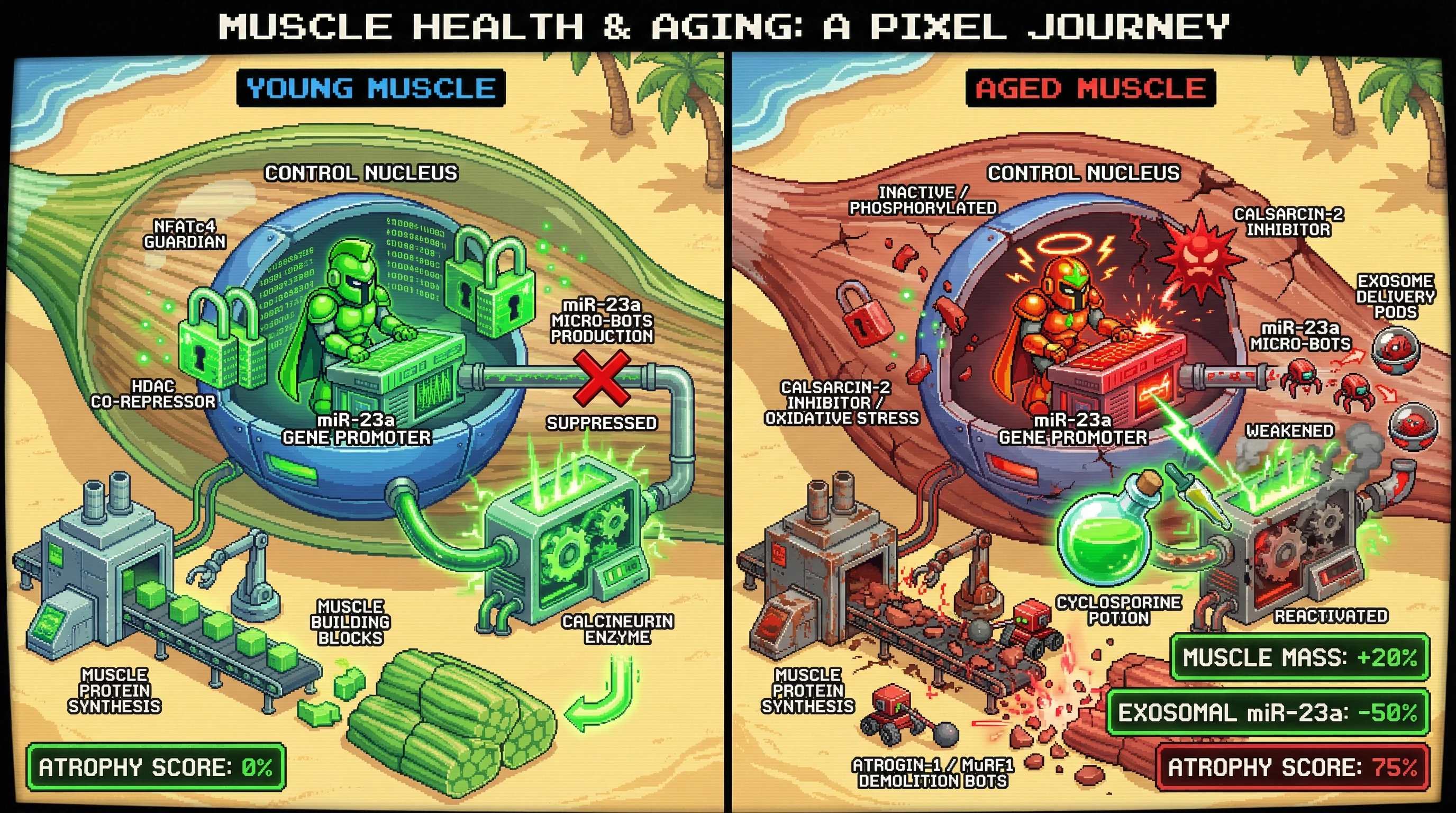 MUSCLE HEALTH & AGING: A PIXEL JOURNEY

YOUNG MUSCLE

CONTROL NUCLEUS

NFATc4 GUARDIAN

HDAC CO-REPRESSOR

miR-23a GENE PROMOTER

miR-23a MICRO-BOTS PRODUCTION

SUPPRESSED

MUSCLE BUILDING BLOCKS

CALCINEURIN ENZYME

MUSCLE PROTEIN SYNTHESIS

ATROPHY SCORE: 0%

AGED MUSCLE

CONTROL NUCLEUS

INACTIVE / PHOSPHORYLATED

CALSARCIN-2 INHIBITOR

EXOSOME DELIVERY PODS

miR-23a MICRO-BOTS

CALSARCIN-2 INHIBITOR / OXIDATIVE STRESS

miR-23a GENE PROMOTER

WEAKENED

CYCLOSPORINE POTION

REACTIVATED

MUSCLE PROTEIN SYNTHESIS

ATROGIN-1 / MuRF1 DEMOLITION BOTS

MUSCLE MASS: +20%

EXOSOMAL miR-23a: -50%

ATROPHY SCORE: 75%