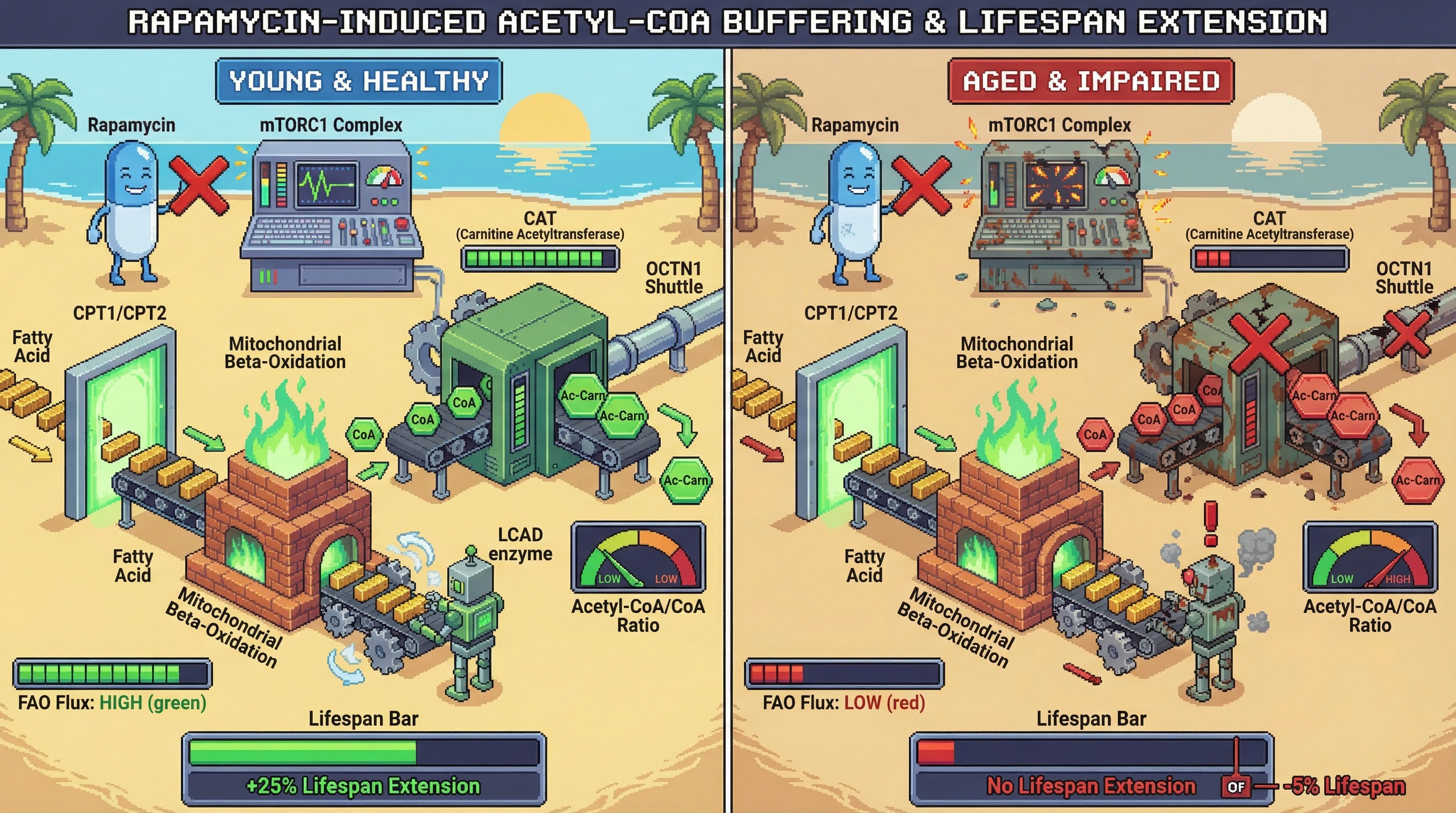 RAPAMYCIN-INDUCED ACETYL-COA BUFFERING & LIFESPAN EXTENSION

YOUNG & HEALTHY

Rapamycin

mTORC1 Complex

CAT
(Carnitine Acetyltransferase)

OCTN1
Shuttle

CPT1/CPT2

Fatty
Acid

Mitochondrial
Beta-Oxidation

CoA

CoA

CoA

Ac-Carn

Ac-Carn

Ac-Carn

Fatty
Acid

Mitochondrial
Beta-Oxidation

LCAD
enzyme

LOW LOW

Acetyl-CoA/CoA
Ratio

FAO Flux: HIGH (green)

Lifespan Bar

+25% Lifespan Extension

AGED & IMPAIRED

Rapamycin

mTORC1 Complex

CAT
(Carnitine Acetyltransferase)

OCTN1
Shuttle

CPT1/CPT2

Fatty
Acid

Mitochondrial
Beta-Oxidation

CoA

CoA

CoA

CoA

Ac-Carn

Ac-Carn

Ac-Carn

Fatty
Acid

Mitochondrial
Beta-Oxidation

LOW HIGH

Acetyl-CoA/CoA
Ratio

FAO Flux: LOW (red)

Lifespan Bar

No Lifespan Extension

OF

-5% Lifespan