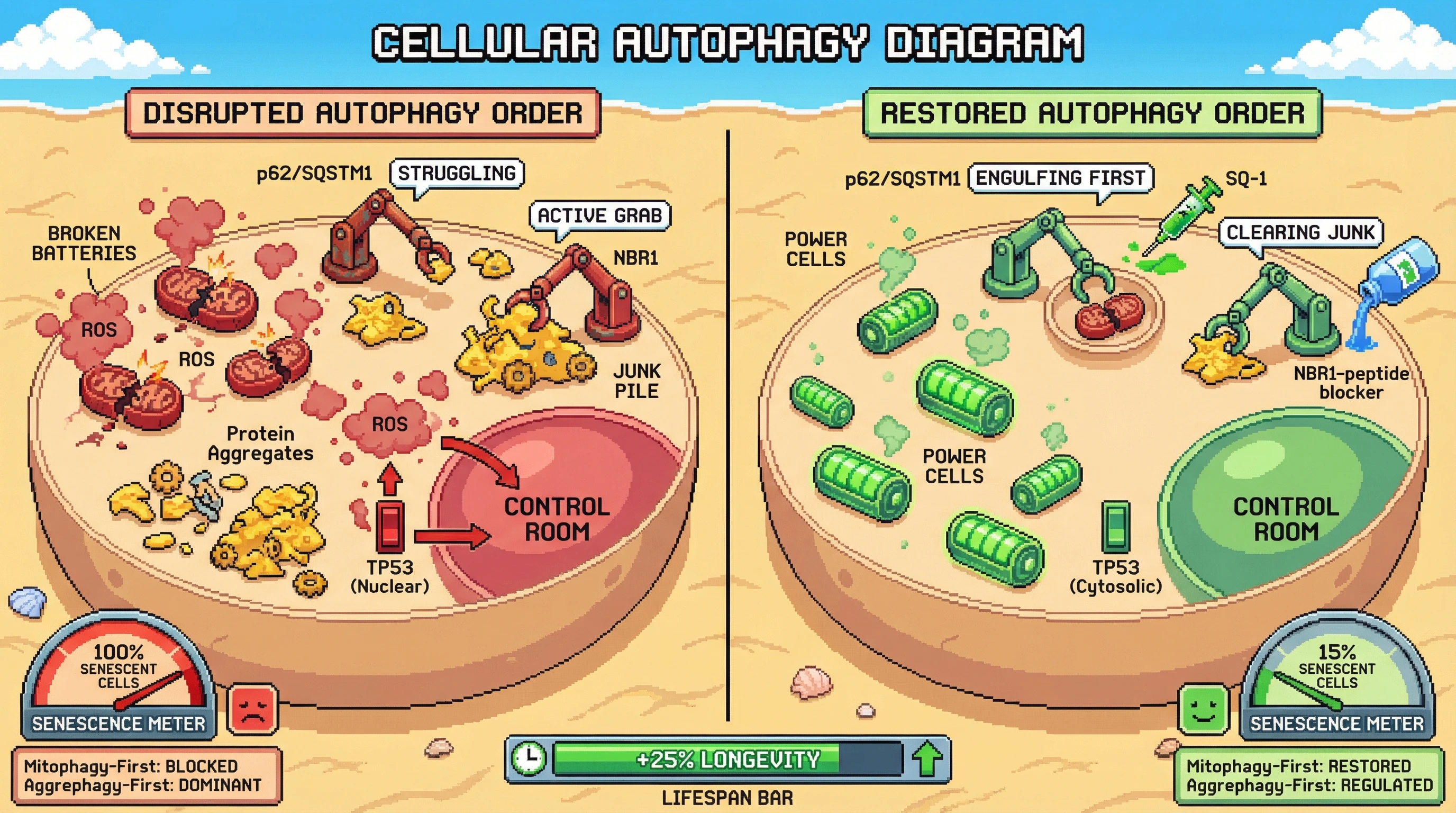 CELLULAR AUTOPHAGY DIAGRAM

DISRUPTED AUTOPHAGY ORDER

p62/SQSTM1
STRUGGLING
ACTIVE GRAB
NBR1
BROKEN BATTERIES
ROS
ROS
ROS
JUNK PILE
Protein Aggregates
CONTROL ROOM
TP53 (Nuclear)

100% SENESCENT CELLS
SENESCENCE METER

Mitophagy-First: BLOCKED
Aggrephagy-First: DOMINANT

RESTORED AUTOPHAGY ORDER

p62/SQSTM1
ENGULFING FIRST
SQ-1
CLEARING JUNK
POWER CELLS
NBR1-peptide blocker
POWER CELLS
CONTROL ROOM
TP53 (Cytosolic)

15% SENESCENT CELLS
SENESCENCE METER

Mitophagy-First: RESTORED
Aggrephagy-First: REGULATED

+25% LONGEVITY
LIFESPAN BAR