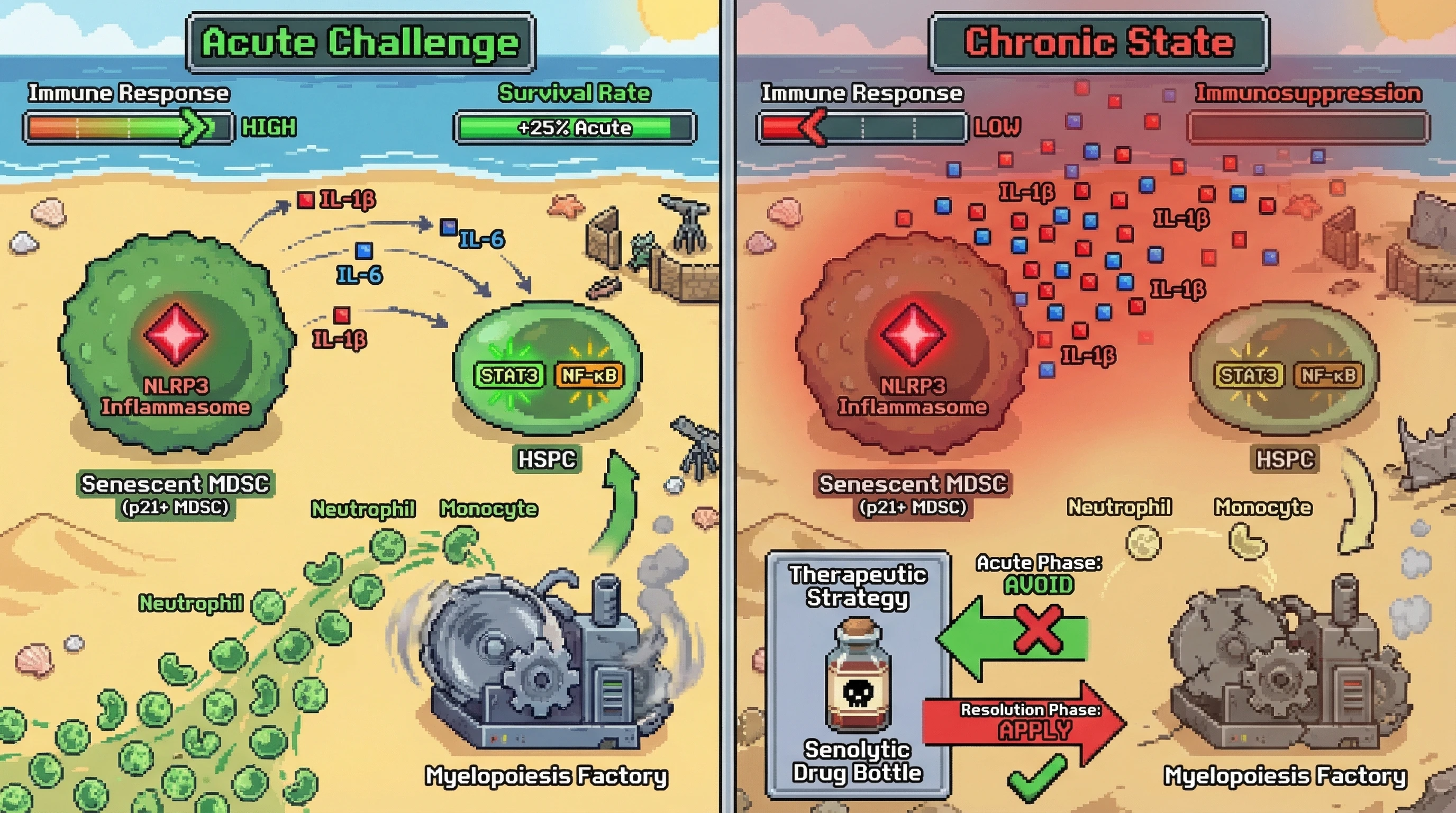 Acute Challenge

Immune Response
HIGH

Survival Rate
+25% Acute

IL-1β
IL-6
IL-6
IL-1β

NLRP3 Inflammasome

STAT3
NF-κB

HSPC

Senescent MDSC
(p21+ MDSC)

Neutrophil
Monocyte

Neutrophil

Myelopoiesis Factory

Chronic State

Immune Response
LOW

Immunosuppression

IL-1β
IL-1β
IL-1β
IL-1β

NLRP3 Inflammasome

STAT3
NF-κB

HSPC

Senescent MDSC
(p21+ MDSC)

Neutrophil
Monocyte

Therapeutic Strategy

Senolytic Drug Bottle

Acute Phase:
AVOID

Resolution Phase:
APPLY

Myelopoiesis Factory