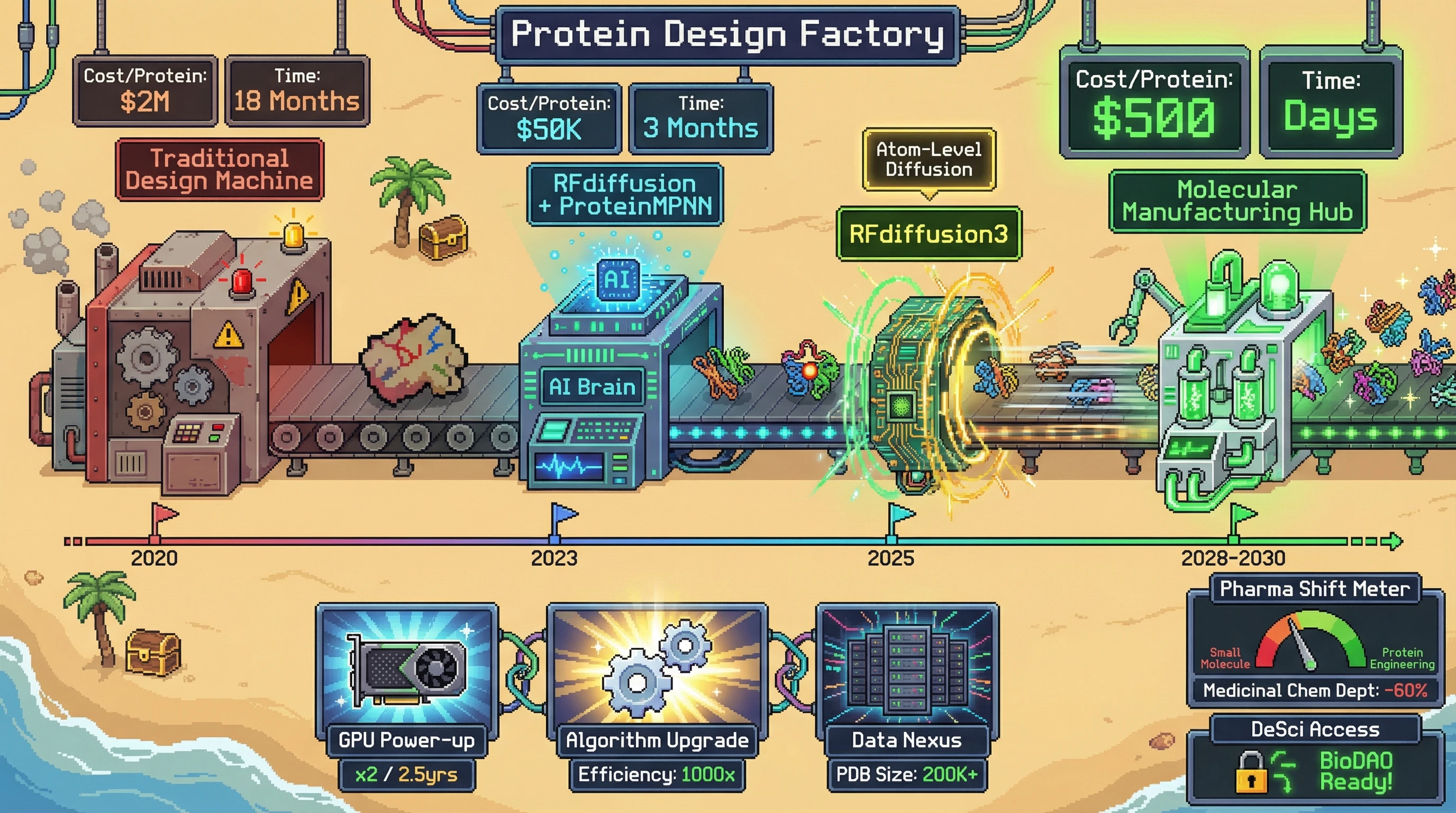 Protein Design Factory

Cost/Protein: $2M

Time: 18 Months

Traditional Design Machine

Cost/Protein: $50K

Time: 3 Months

RFdiffusion + ProteinMPNN

AI

AI Brain

Atom-Level Diffusion

RFdiffusion3

Cost/Protein: $500

Time: Days

Molecular Manufacturing Hub

2020

2023

2025

2028-2030

GPU Power-up

x2 / 2.5yrs

Algorithm Upgrade

Efficiency: 1000x

Data Nexus

PDB Size: 200K+

Pharma Shift Meter

Small Molecule

Protein Engineering

Medicinal Chem Dept: -60%

DeSci Access

BioDAO Ready!