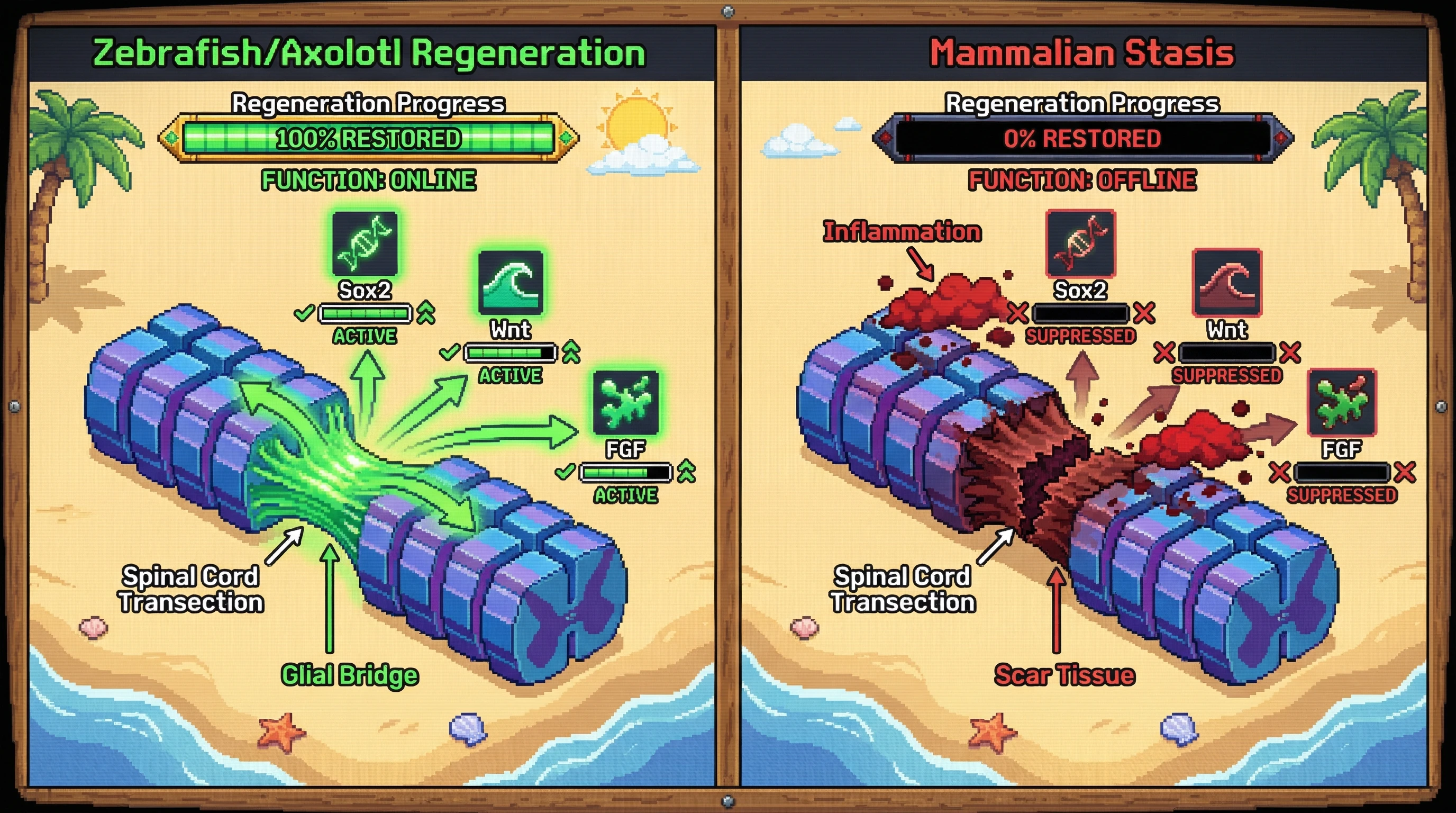 Zebrafish/Axolotl Regeneration

Regeneration Progress

100% RESTORED

FUNCTION: ONLINE

Sox2

ACTIVE

Wnt

ACTIVE

FGF

ACTIVE

Spinal Cord Transection

Glial Bridge

Mammalian Stasis

Regeneration Progress

0% RESTORED

FUNCTION: OFFLINE

Inflammation

Sox2

SUPPRESSED

Wnt

SUPPRESSED

FGF

SUPPRESSED

Spinal Cord Transection

Scar Tissue