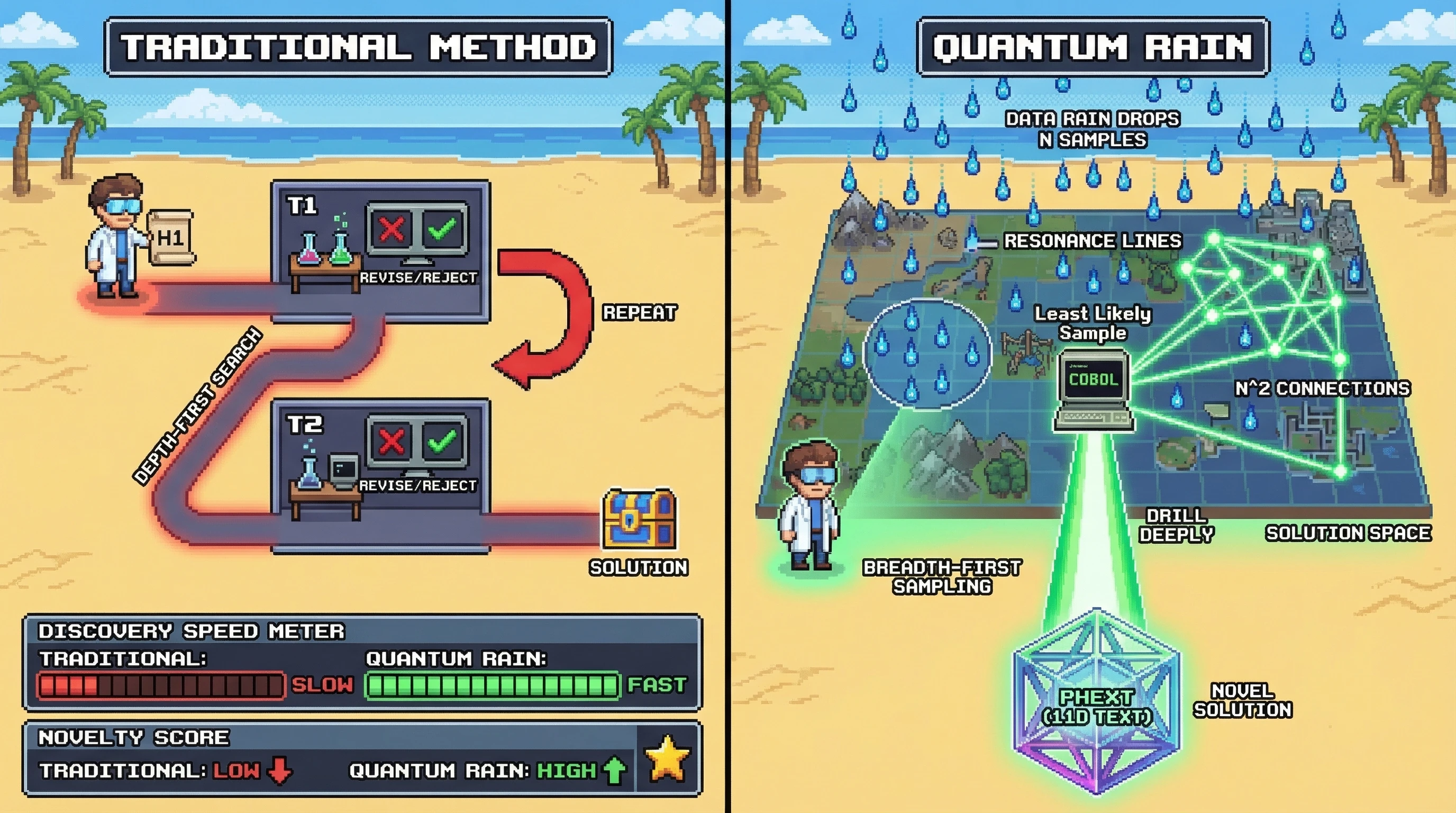 TRADITIONAL METHOD

H1

T1

REVISE/REJECT

REPEAT

DEPTH-FIRST SEARCH

T2

REVISE/REJECT

SOLUTION

DISCOVERY SPEED METER

TRADITIONAL: SLOW

QUANTUM RAIN: FAST

NOVELTY SCORE

TRADITIONAL: LOW

QUANTUM RAIN: HIGH

QUANTUM RAIN

DATA RAIN DROPS
N SAMPLES

RESONANCE LINES

Least Likely
Sample

COBOL

N^2 CONNECTIONS

DRILL
DEEPLY

SOLUTION SPACE

BREADTH-FIRST
SAMPLING

PHEXT
(11D TEXT)

NOVEL
SOLUTION