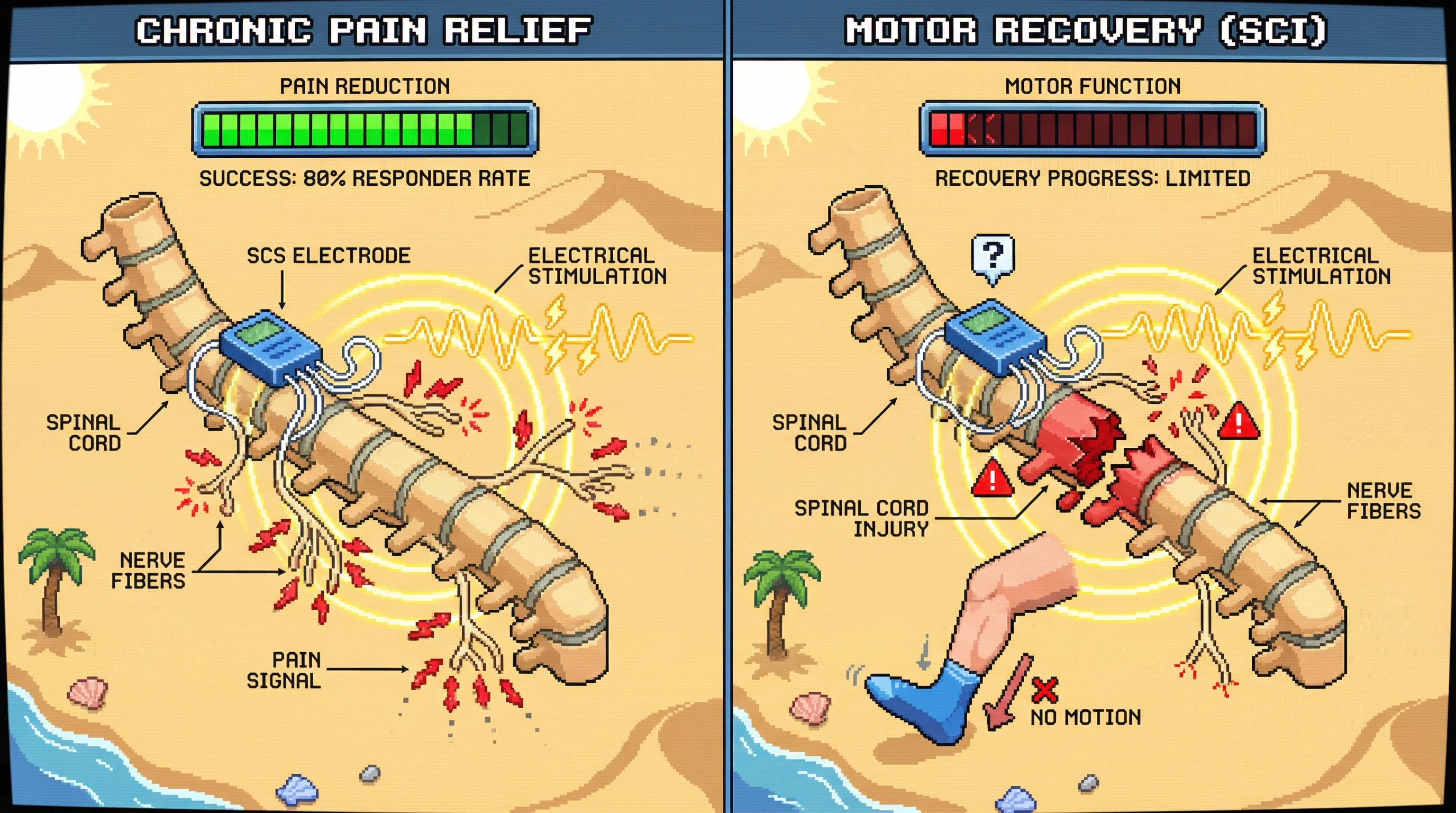 CHRONIC PAIN RELIEF

PAIN REDUCTION

SUCCESS: 80% RESPONDER RATE

SCS ELECTRODE

ELECTRICAL STIMULATION

SPINAL CORD

NERVE FIBERS

PAIN SIGNAL

MOTOR RECOVERY (SCI)

MOTOR FUNCTION

RECOVERY PROGRESS: LIMITED

?

ELECTRICAL STIMULATION

SPINAL CORD

SPINAL CORD INJURY

NERVE FIBERS

NO MOTION