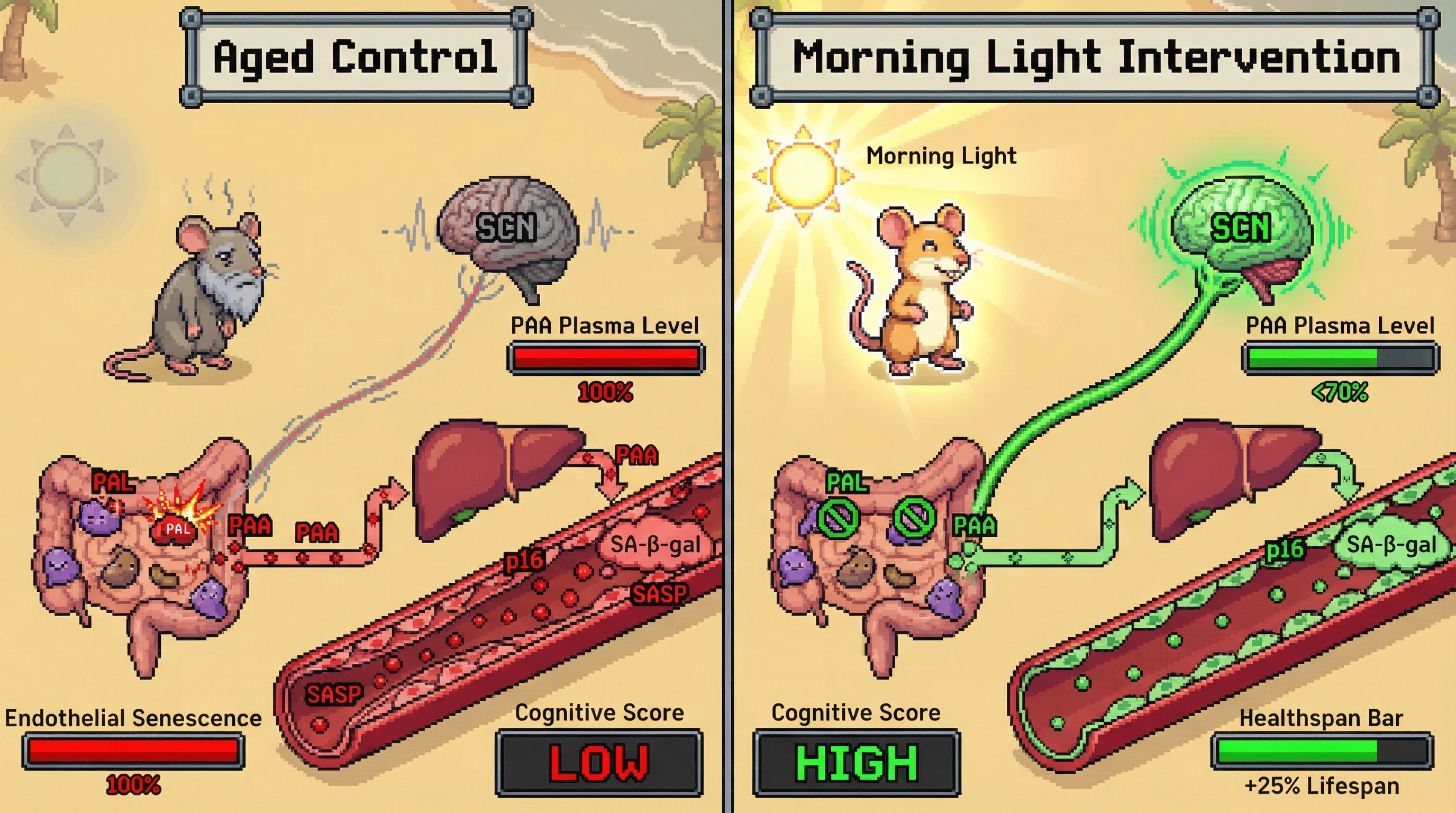 Aged Control

SCN

PAA Plasma Level

100%

PAL

PAL

PAA

PAA

PAA

p16

SA-β-gal

SASP

SASP

Endothelial Senescence

100%

Cognitive Score

LOW

Morning Light Intervention

Morning Light

SCN

PAA Plasma Level

<70%

PAL

PAA

p16

SA-β-gal

Cognitive Score

HIGH

Healthspan Bar

+25% Lifespan