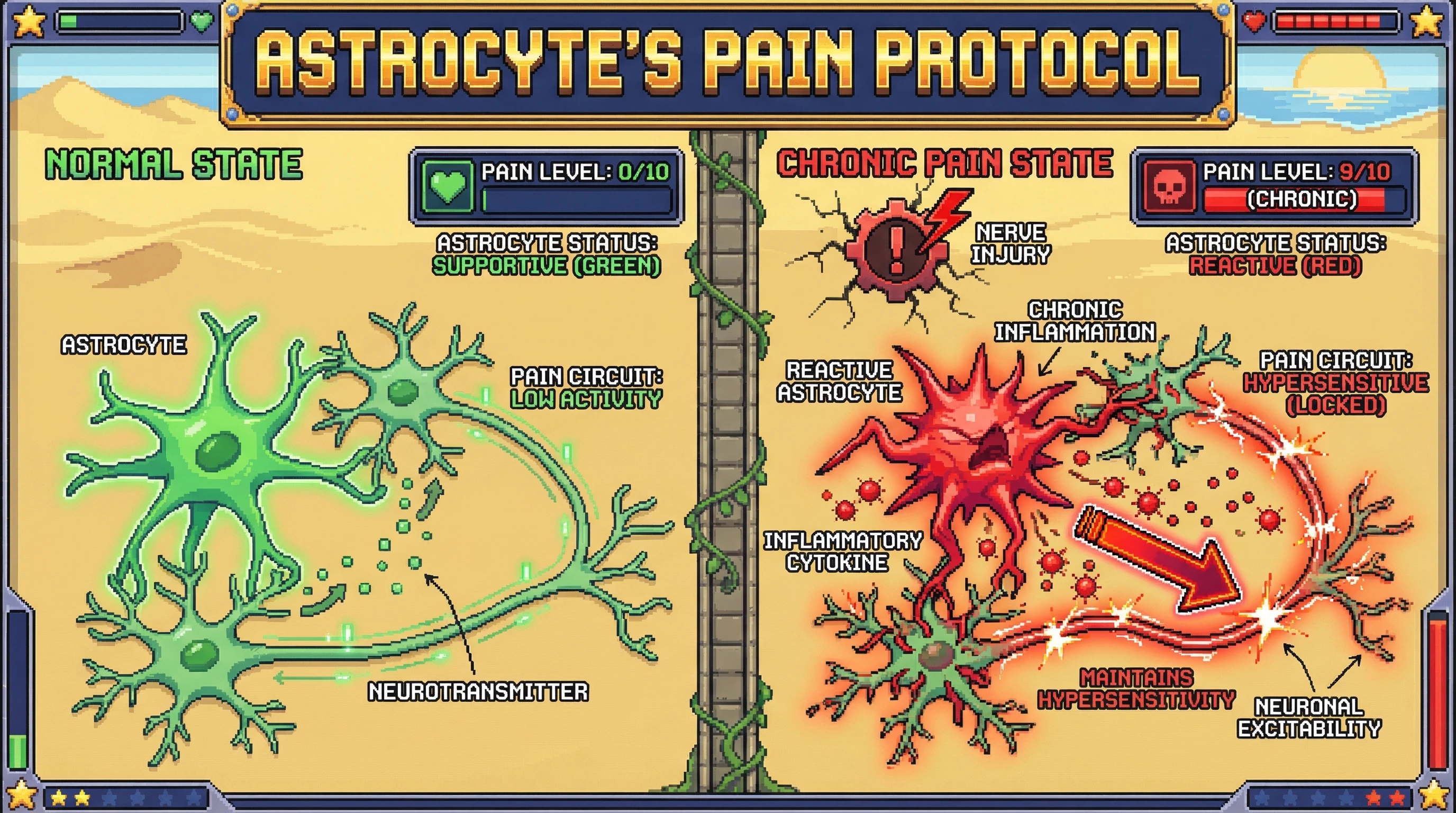 ASTROCYTE'S PAIN PROTOCOL

NORMAL STATE

PAIN LEVEL: 0/10

ASTROCYTE STATUS: SUPPORTIVE (GREEN)

ASTROCYTE

PAIN CIRCUIT: LOW ACTIVITY

NEUROTRANSMITTER

CHRONIC PAIN STATE

PAIN LEVEL: 9/10 (CHRONIC)

NERVE INJURY

ASTROCYTE STATUS: REACTIVE (RED)

CHRONIC INFLAMMATION

REACTIVE ASTROCYTE

PAIN CIRCUIT: HYPERSENSITIVE (LOCKED)

INFLAMMATORY CYTOKINE

MAINTAINS HYPERSENSITIVITY

NEURONAL EXCITABILITY