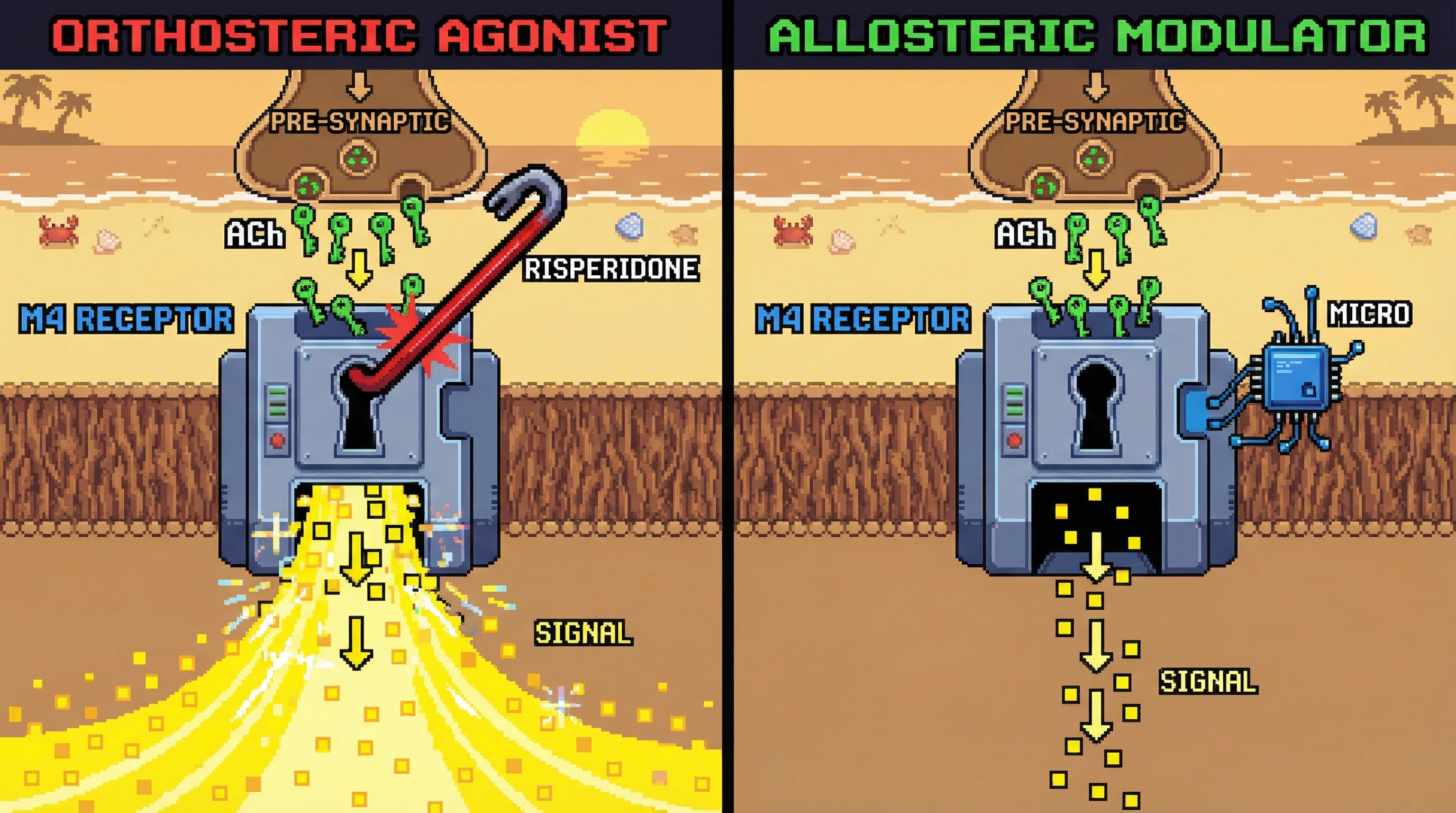 ORTHOSTERIC AGONIST

PRE-SYNAPTIC

ACh

RISPERIDONE

M4 RECEPTOR

SIGNAL

ALLOSTERIC MODULATOR

PRE-SYNAPTIC

ACh

M4 RECEPTOR

MICRO

SIGNAL