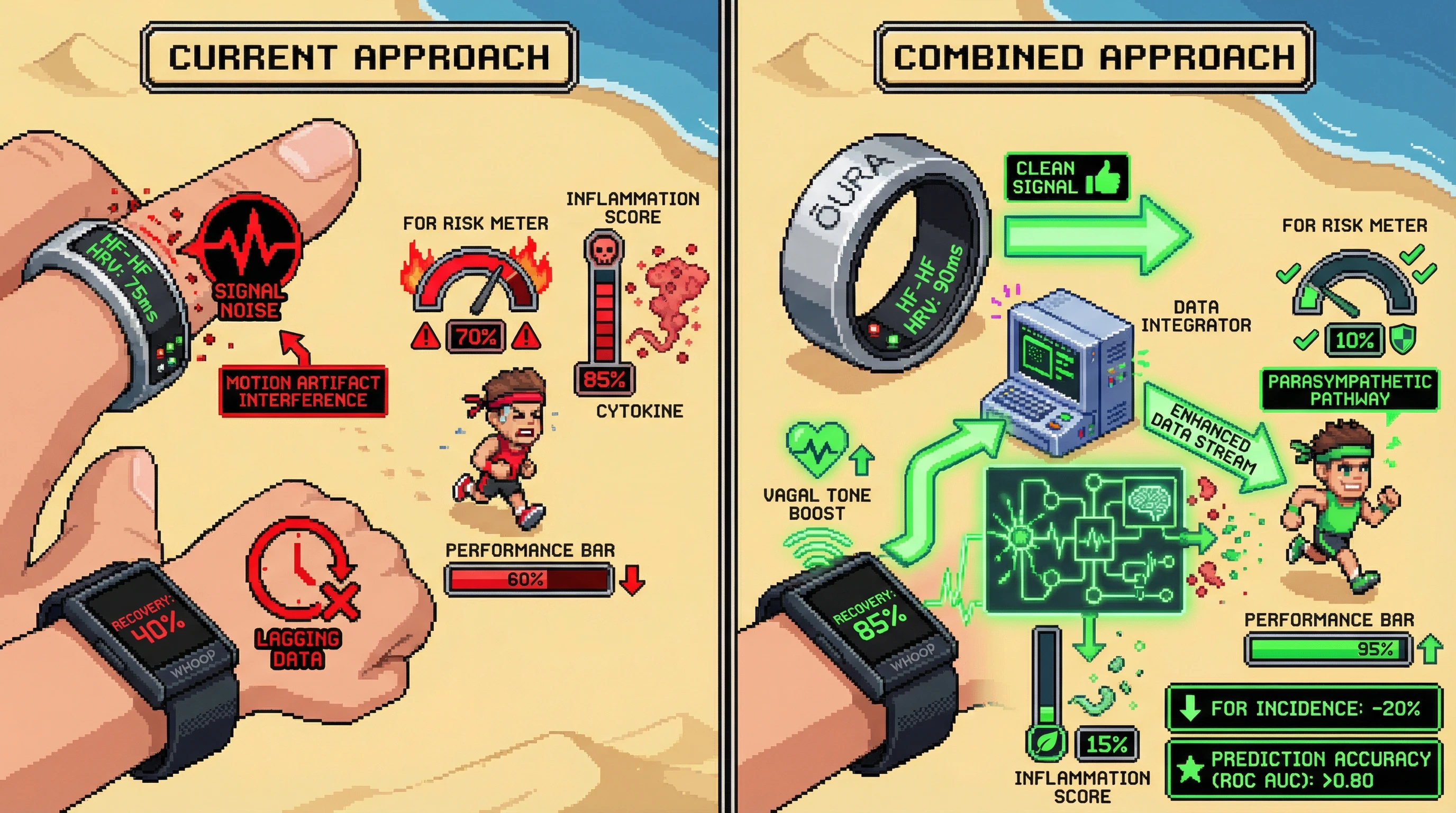 CURRENT APPROACH

HF-HF
HRV: 75ms

SIGNAL NOISE

MOTION ARTIFACT INTERFERENCE

FOR RISK METER

70%

INFLAMMATION SCORE

85%

CYTOKINE

PERFORMANCE BAR

60%

RECOVERY: 40%

WHOOP

LAGGING DATA

COMBINED APPROACH

ŌURA

HF-HF
HRV: 90ms

CLEAN SIGNAL

FOR RISK METER

10%

DATA INTEGRATOR

PARASYMPATHETIC PATHWAY

ENHANCED DATA STREAM

VAGAL TONE BOOST

RECOVERY: 85%

WHOOP

PERFORMANCE BAR

95%

15%

INFLAMMATION SCORE

FOR INCIDENCE: -20%

PREDICTION ACCURACY (ROC AUC): >0.80