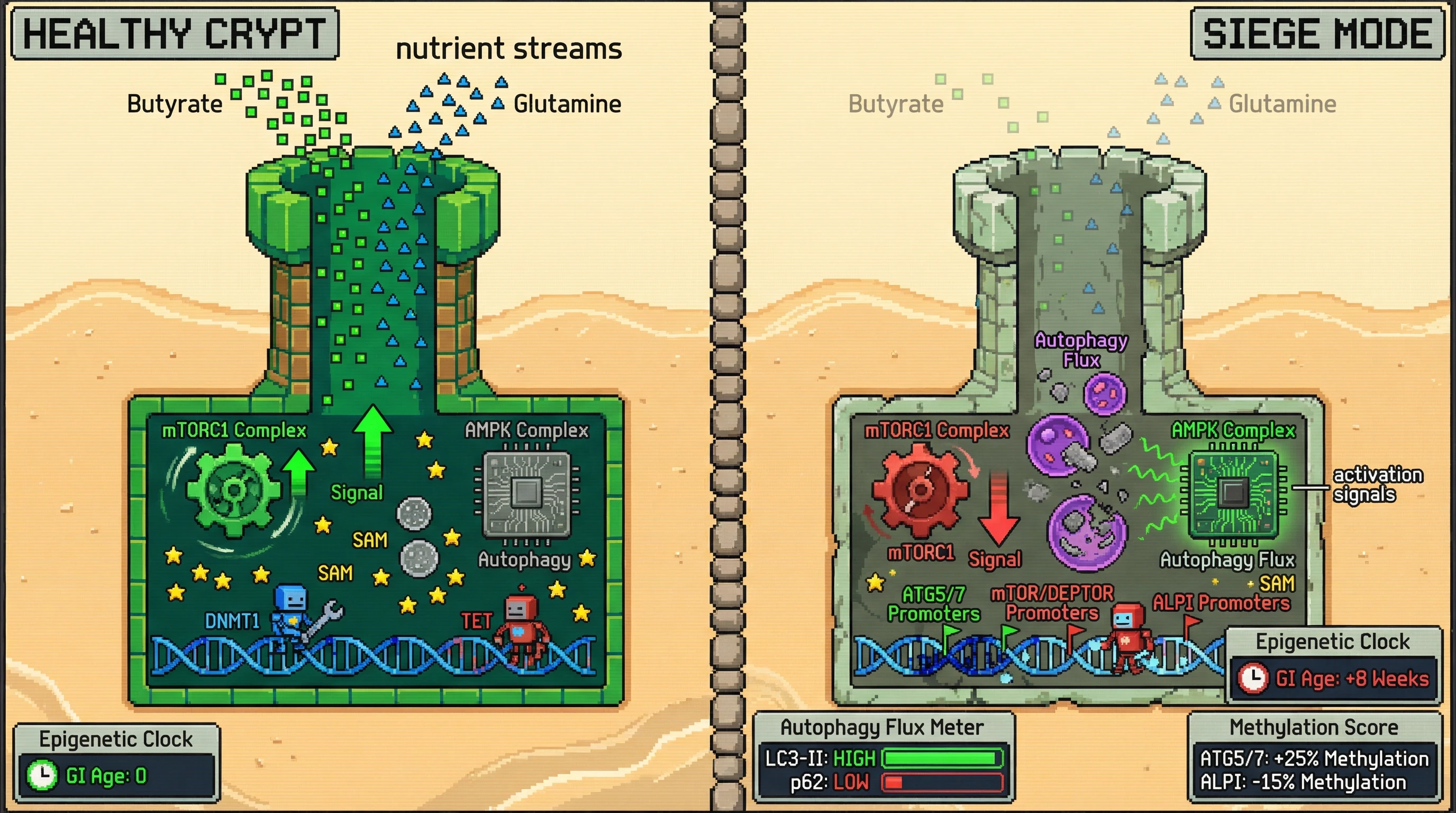 HEALTHY CRYPT

nutrient streams

Butyrate

Glutamine

mTORC1 Complex

Signal

AMPK Complex

SAM

SAM

Autophagy

DNMT1

TET

Epigenetic Clock

GI Age: 0

SIEGE MODE

Butyrate

Glutamine

Autophagy Flux

mTORC1 Complex

AMPK Complex

activation signals

mTORC1

Signal

Autophagy Flux

SAM

ATG5/7 Promoters

mTOR/DEPTOR Promoters

ALPI Promoters

Epigenetic Clock

GI Age: +8 Weeks

Autophagy Flux Meter

LC3-II: HIGH

p62: LOW

Methylation Score

ATG5/7: +25% Methylation

ALPI: -15% Methylation